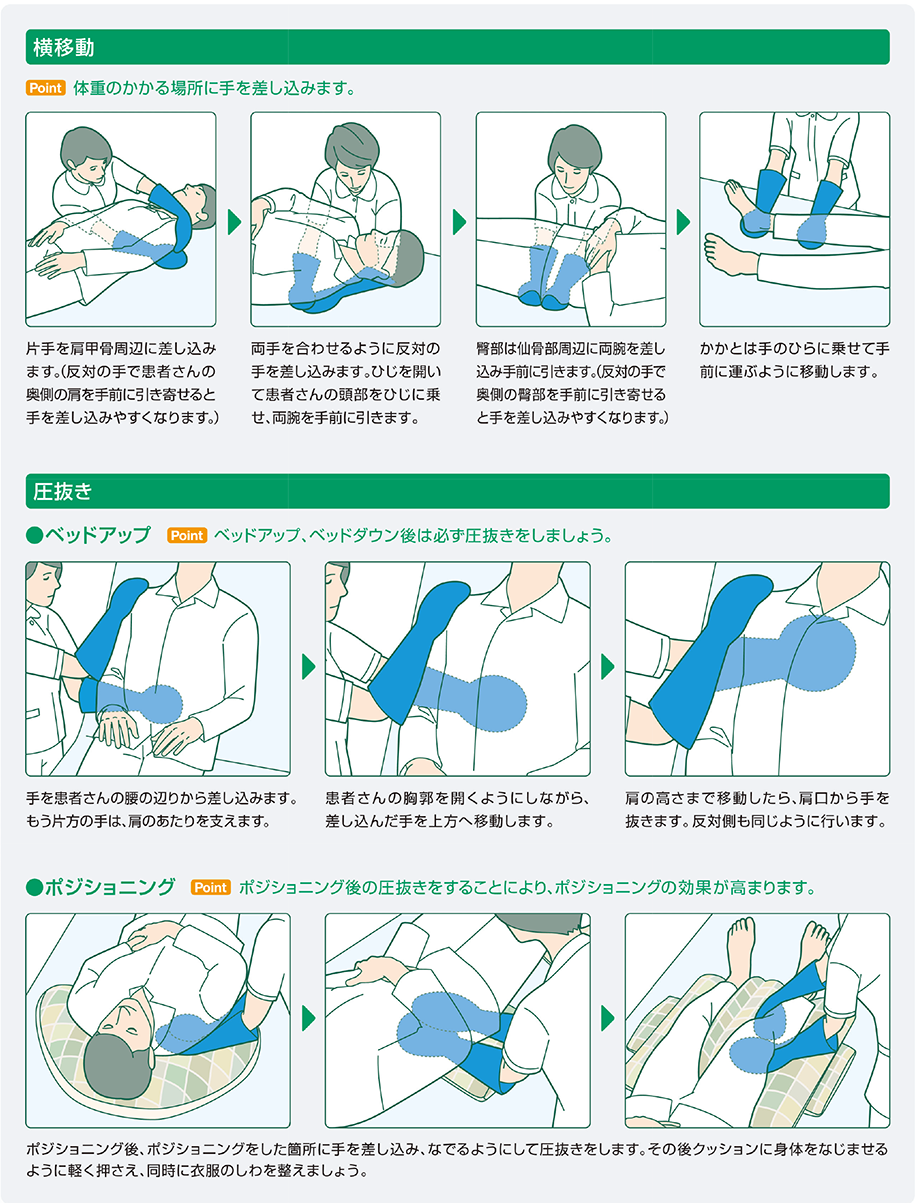 横移動

Point 体重のかかる場所に手を差し込みます。

片手を肩甲骨周辺に差し込みます。(反対の手で患者さんの奥側の肩を手前に引き寄せると手を差し込みやすくなります。)

両手を合わせるように反対の手を差し込みます。ひじを開いて患者さんの頭部をひじに乗せ、両腕を手前に引きます。

臀部は仙骨部周辺に両腕を差し込み手前に引きます。(反対の手で奥側の臀部を手前に引き寄せると手を差し込みやすくなります。)

かかとは手のひらに乗せて手前に運ぶように移動します。

圧抜き

●ベッドアップ Point ベッドアップ、ベッドダウン後は必ず圧抜きをしましょう。

手を患者さんの腰の辺りから差し込みます。もう片方の手は、肩のあたりを支えます。

患者さんの胸郭を開くようにしながら、差し込んだ手を上方へ移動します。

肩の高さまで移動したら、肩口から手を抜きます。反対側も同じように行います。

●ポジショニング Point ポジショニング後の圧抜きをすることにより、ポジショニングの効果が高まります。

ポジショニング後、ポジショニングをした箇所に手を差し込み、なでるようにして圧抜きをします。その後クッションに身体をなじませるように軽く押さえ、同時に衣服のしわを整えましょう。