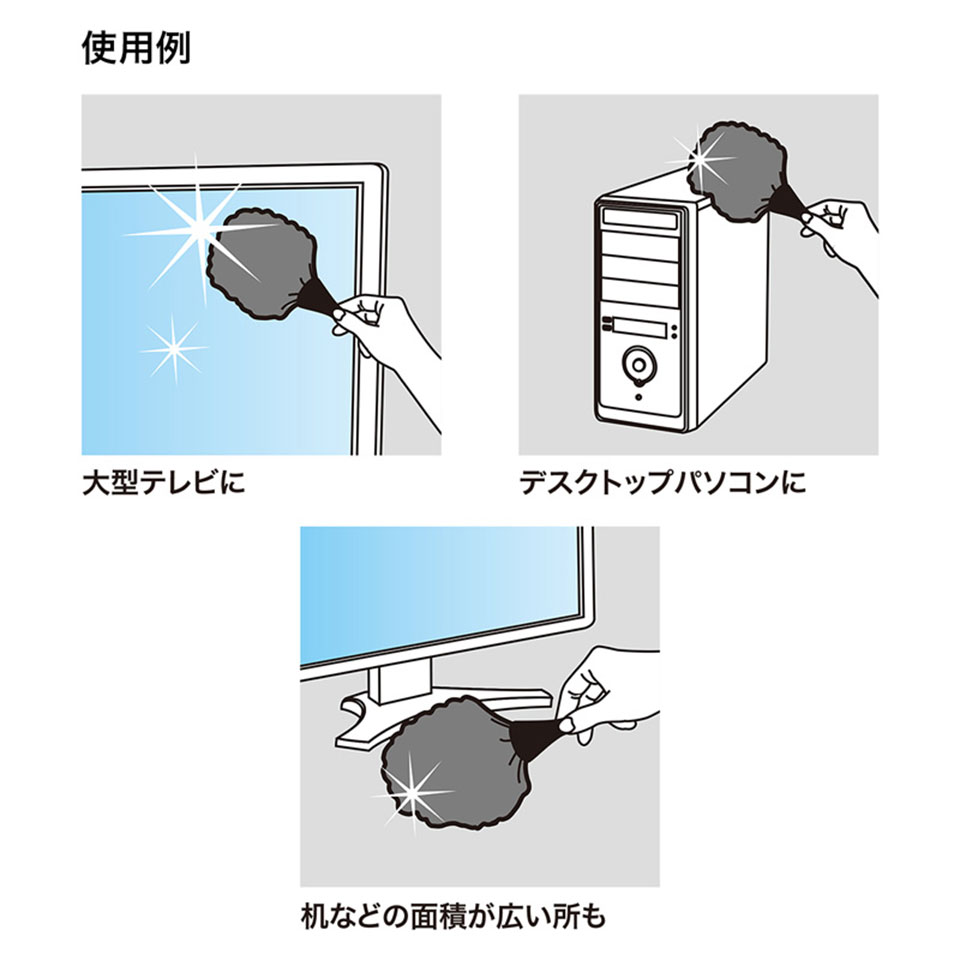 使用例

大型テレビに

デスクトップパソコンに

机などの面積が広い所も