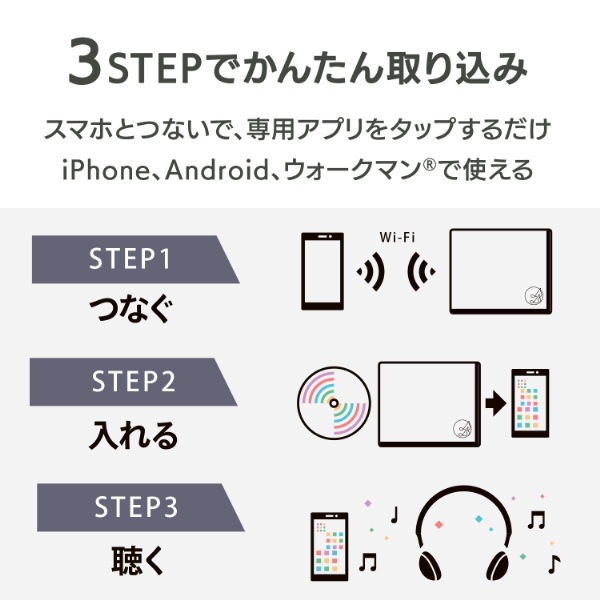 3STEPでかんたん取り込み

スマホとつないで、専用アプリをタップするだけ
iPhone、Android、ウォークマン®で使える

STEP1
つなぐ

Wi-Fi

STEP2
入れる

STEP3
聴く