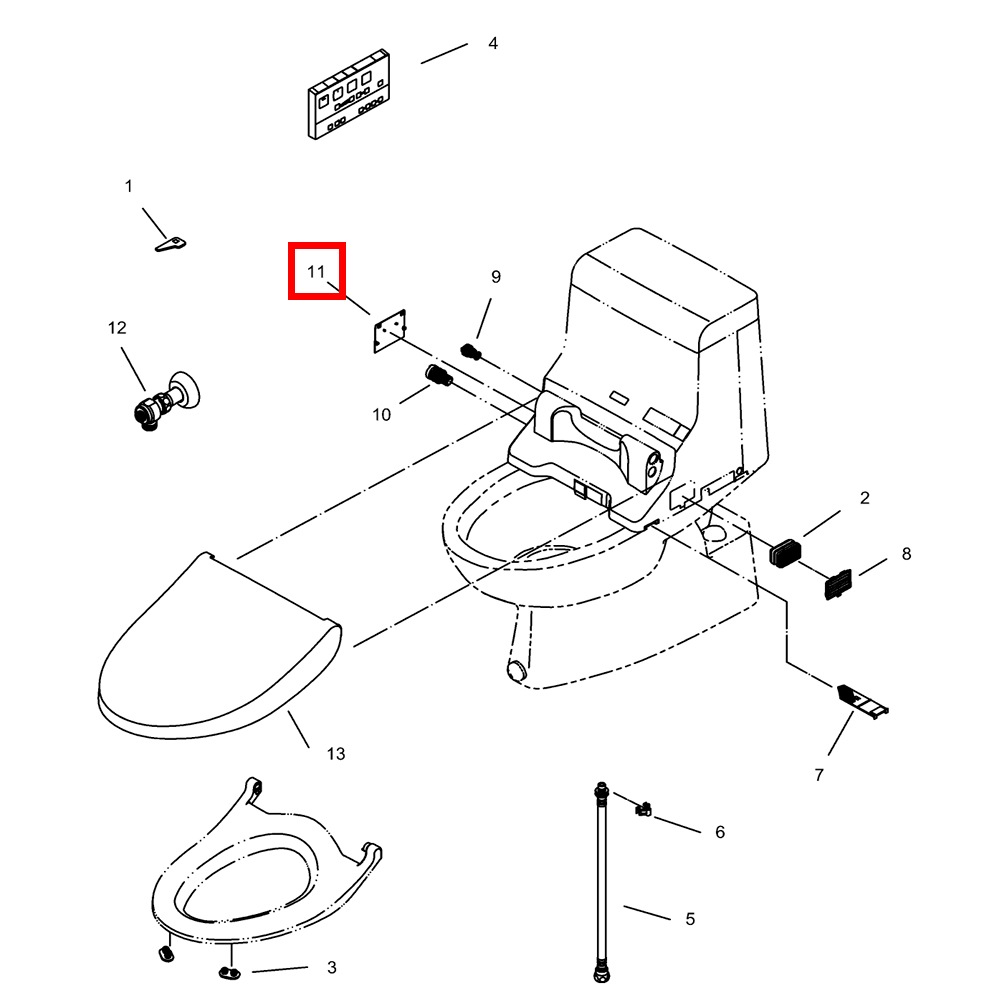 4
1
11
9
12
10
2
8
13
7
6
5
3