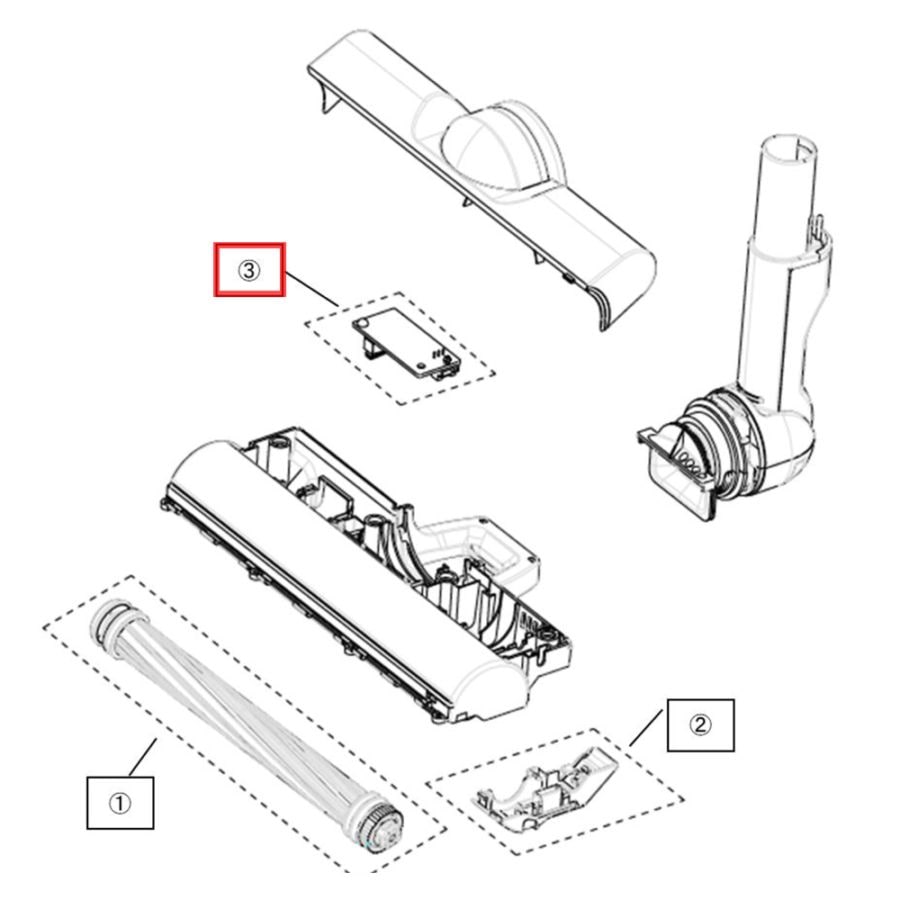 ③

②

①