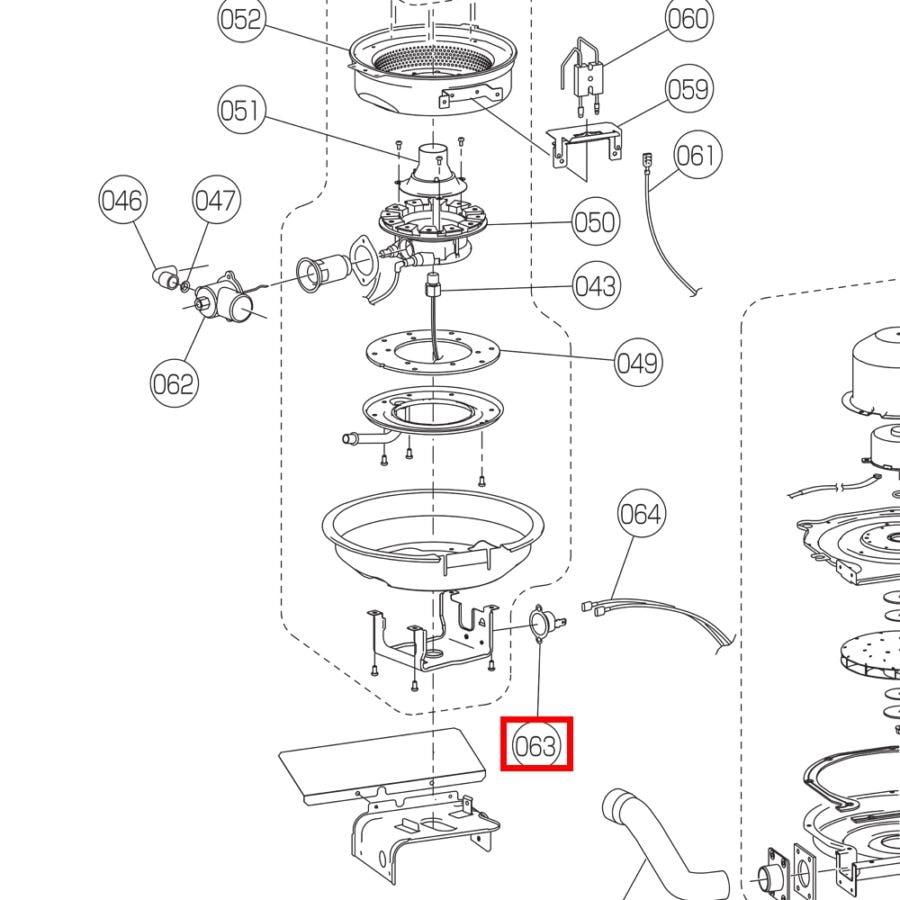 052
060
059
051
061
046
047
050
043
062
049
064
063