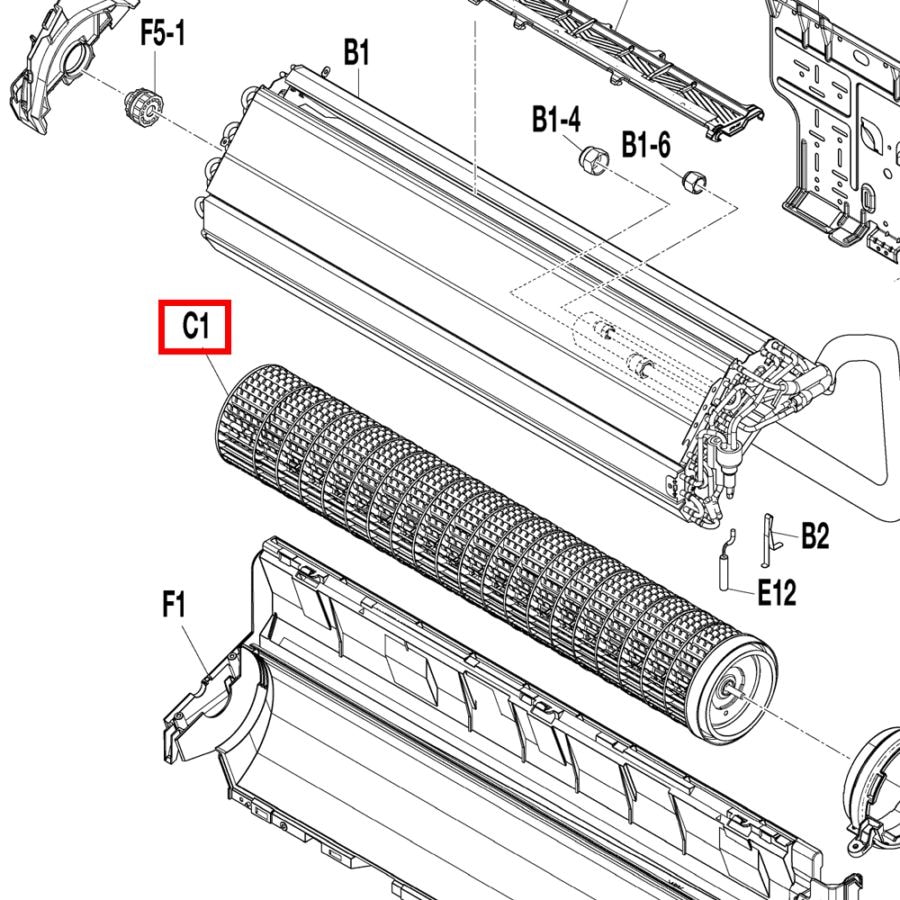 F5-1
B1
B1-4
B1-6
C1
B2
E12
F1