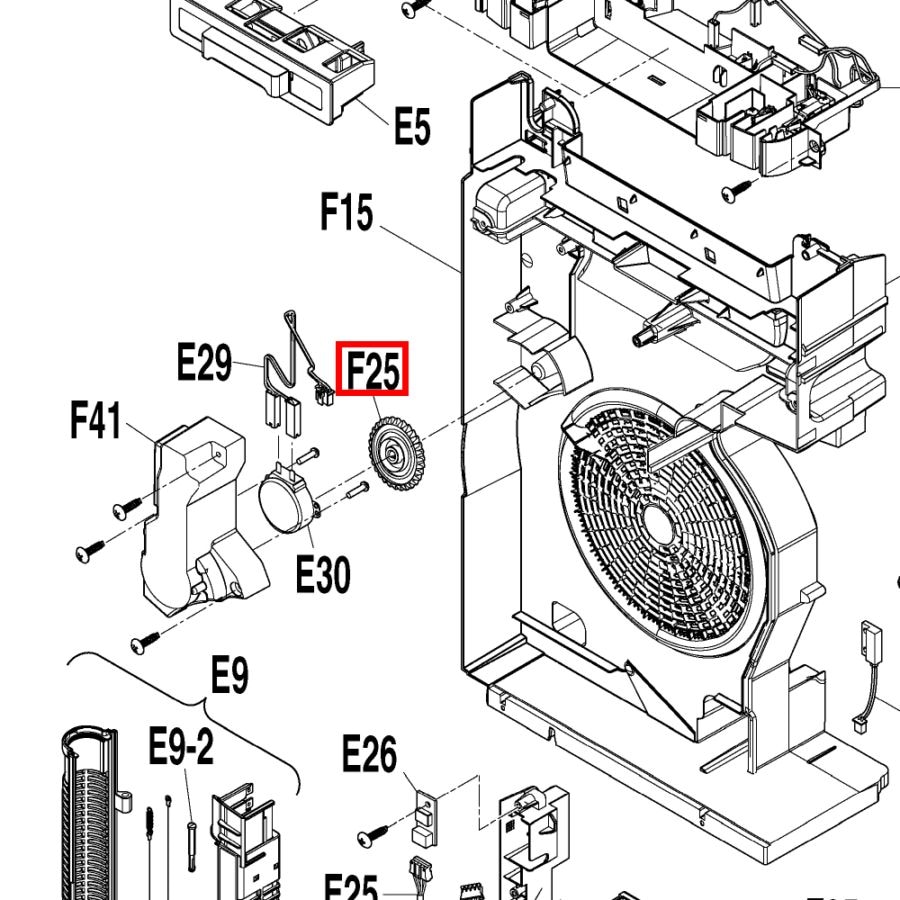 E5
F15
E29
F25
F41
E30
E9
E9-2
E26
F25