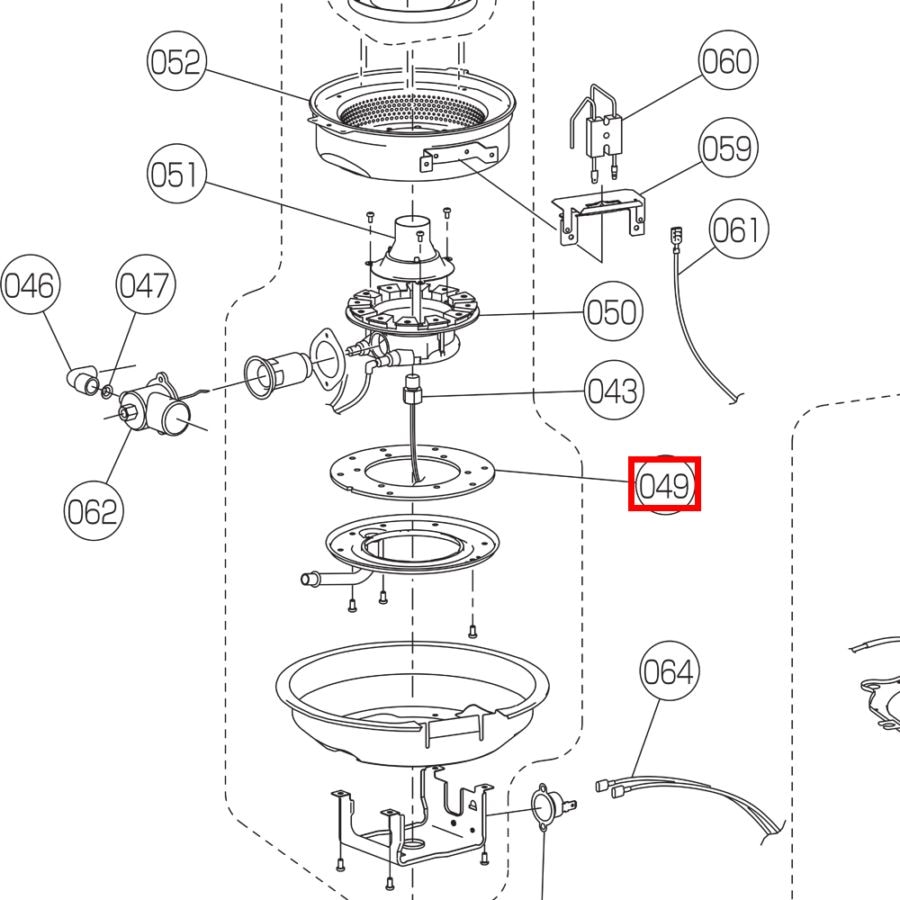 052
060
059
051
061
046
047
050
043
049
062
064