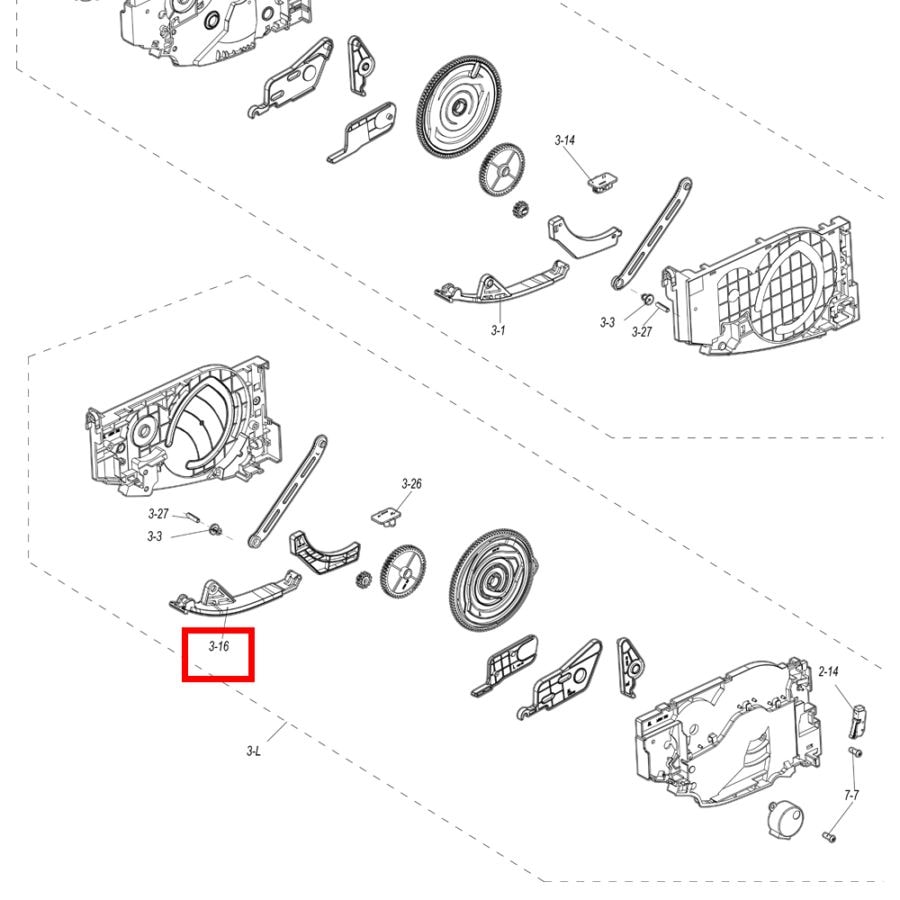 3-14

3-1

3-3

3-27

3-26

3-27

3-3

3-16

3-L

2-14

7-7