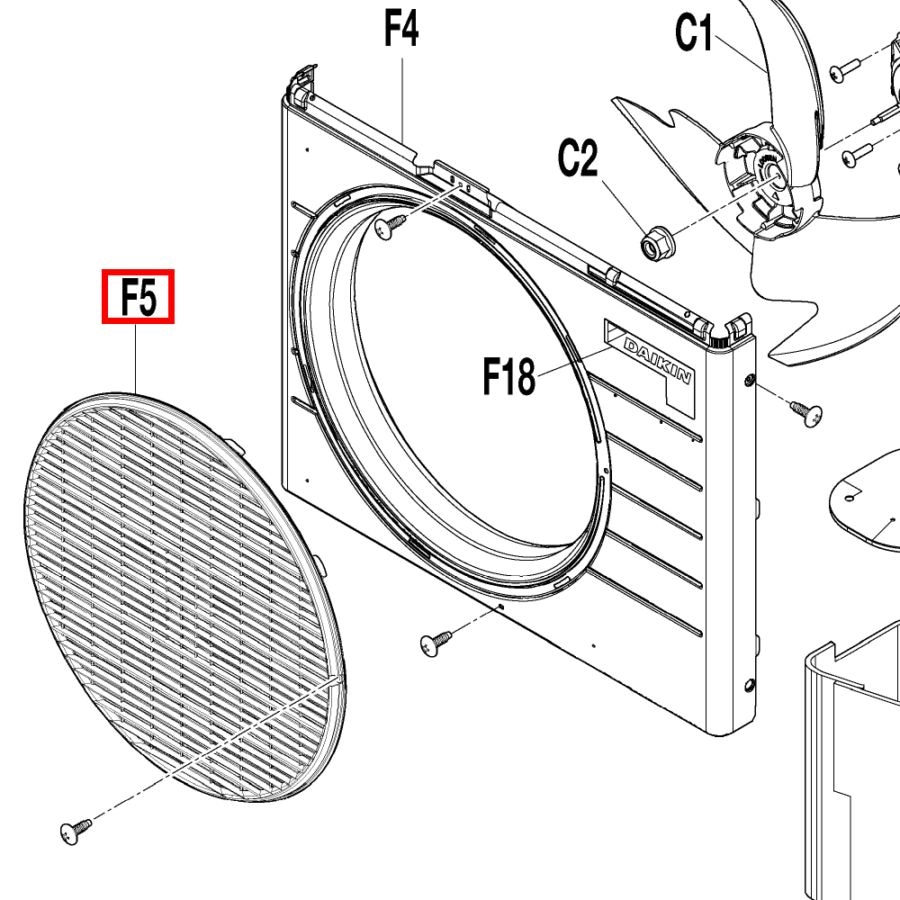 F4
C1
C2
F5
F18
DAIKIN