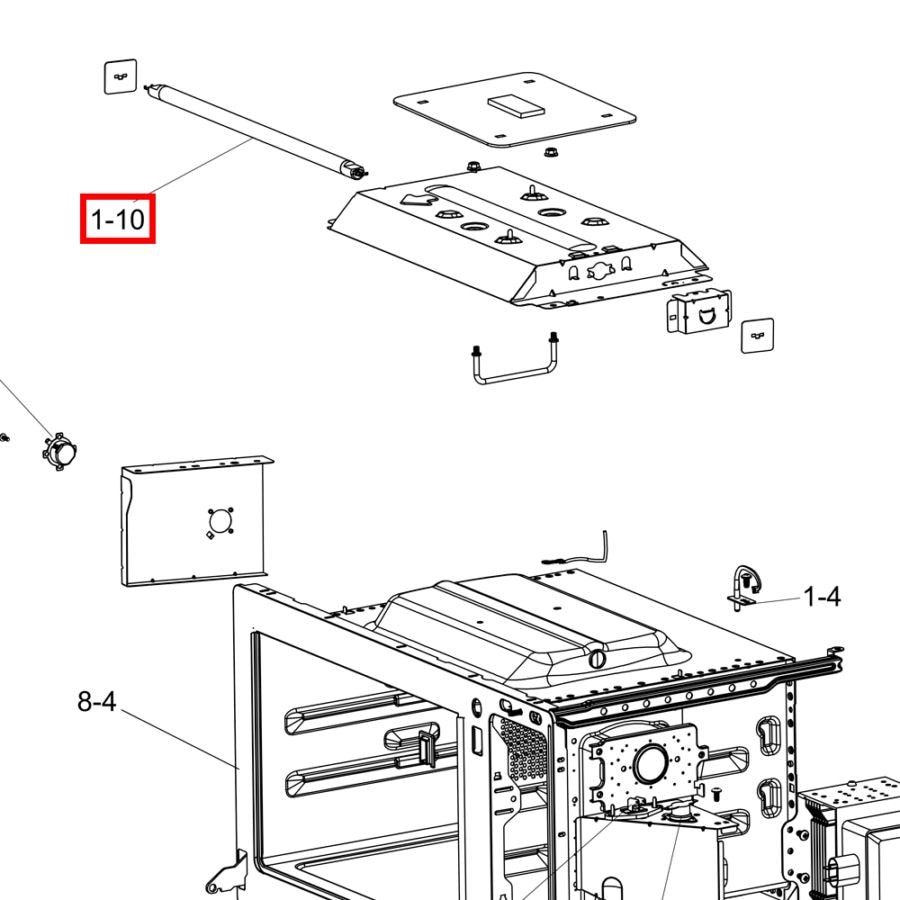 1-10

1-4

8-4