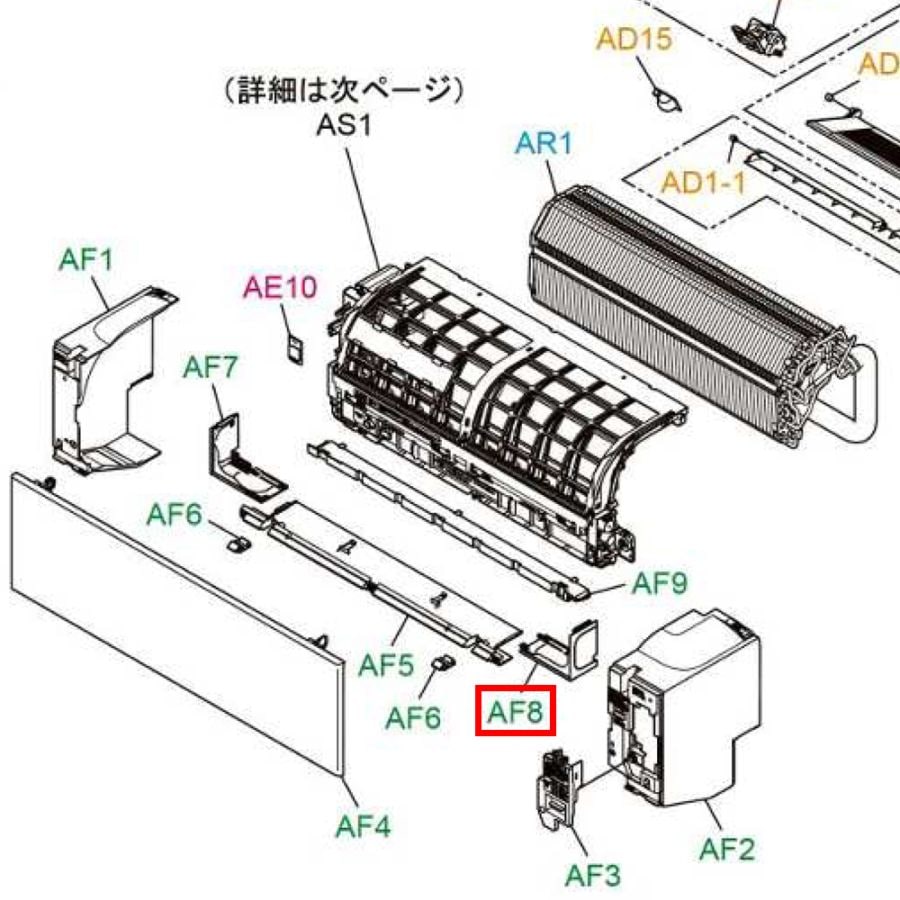 AD15
AD
(詳細は次ページ)
AS1
AR1
AD1-1
AF1
AE10
AF7
AF6
AF9
AF5
AF6
AF8
AF4
AF3
AF2