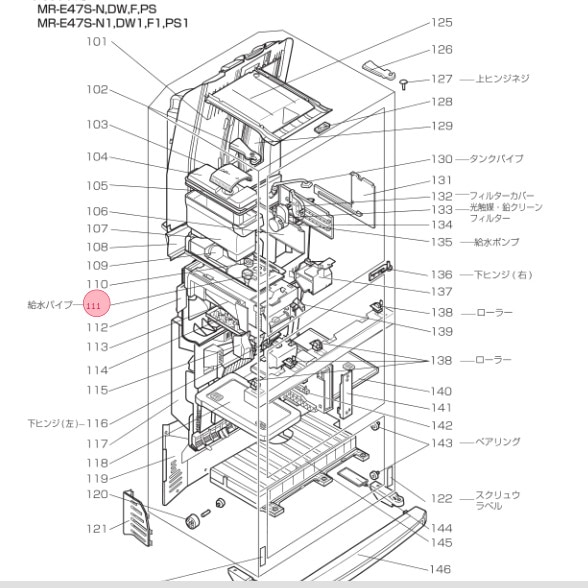 MR-E47S-N,DW,F,PS
MR-E47S-N1,DW1,F1,PS1

101
102
103
104
105
106
107
108
109
110
給水パイプ 111
112
113
114
115
下ヒンジ(左) 116
117
118
119
120
121

125
126
127 上ヒンジネジ
128
129
130 タンクパイプ
131
132 フィルターカバー
133 光触媒・鉛クリーンフィルター
134
135 給水ポンプ
136 下ヒンジ(右)
137
138 ローラー
139
138 ローラー
140
141
142
143 ベアリング
122 スクリュウラベル
144
145
146