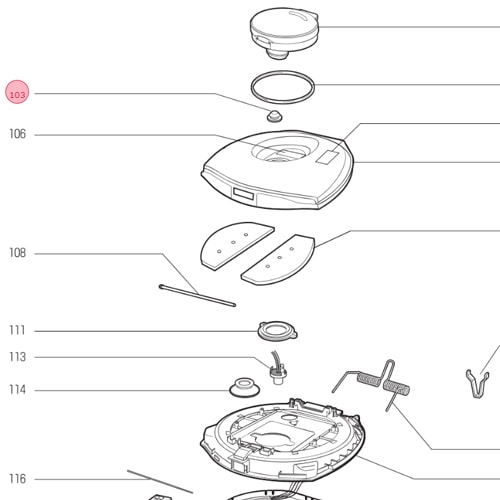 103
106
108
111
113
114
116