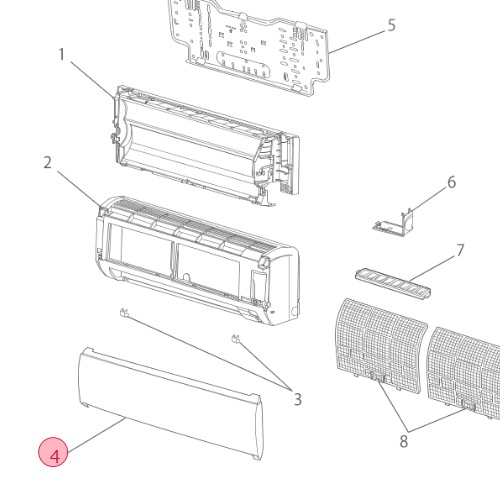 5
1
2
6
7
3
8
4