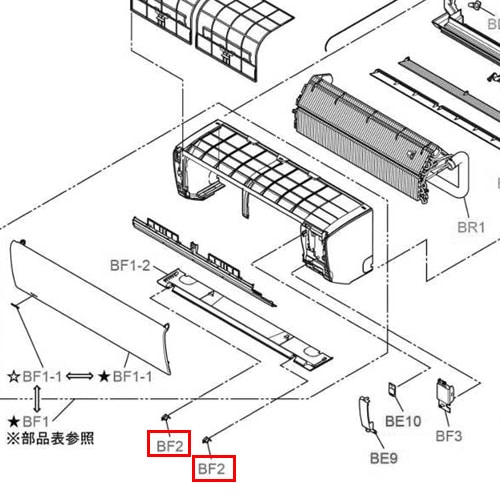 BR1

BF1-2

☆BF1-1 ⟺ ★BF1-1

★BF1
※部品表参照

BF2

BF2

BE10

BF3

BE9