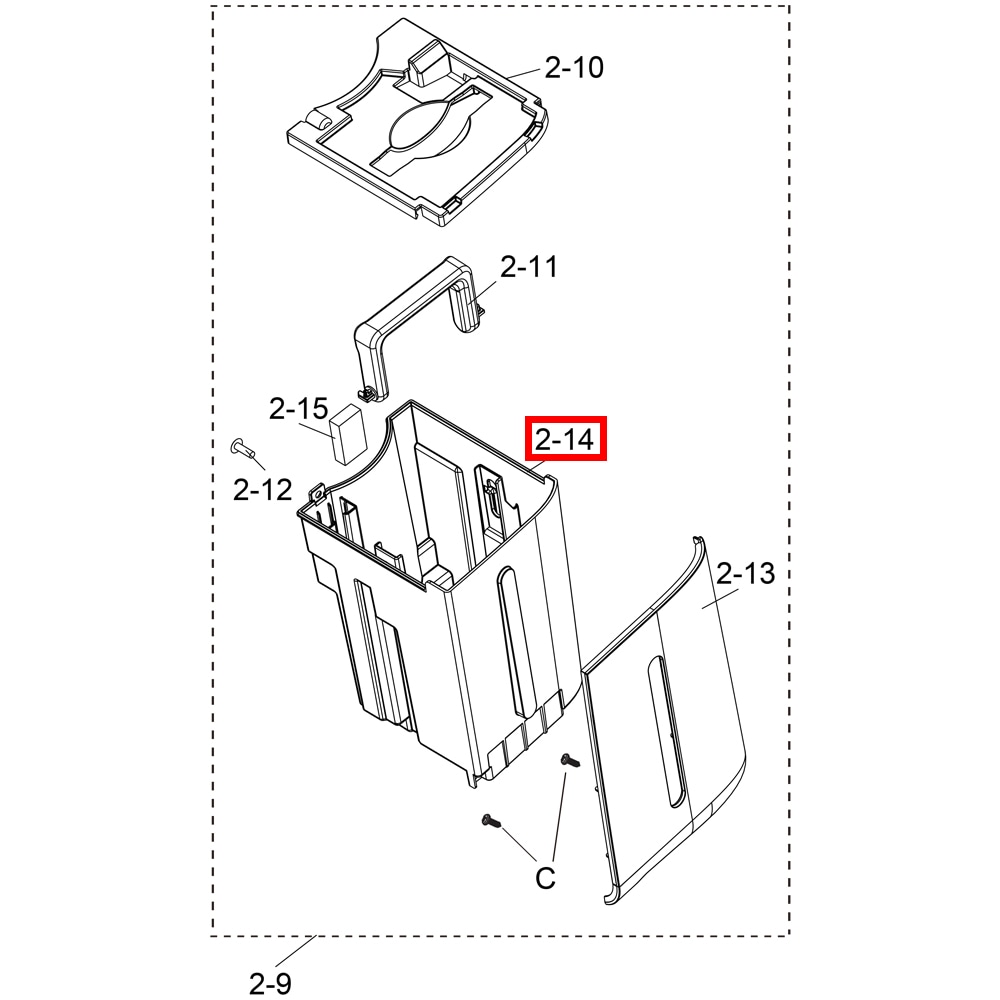 2-10
2-11
2-15
2-14
2-12
2-13
C
2-9