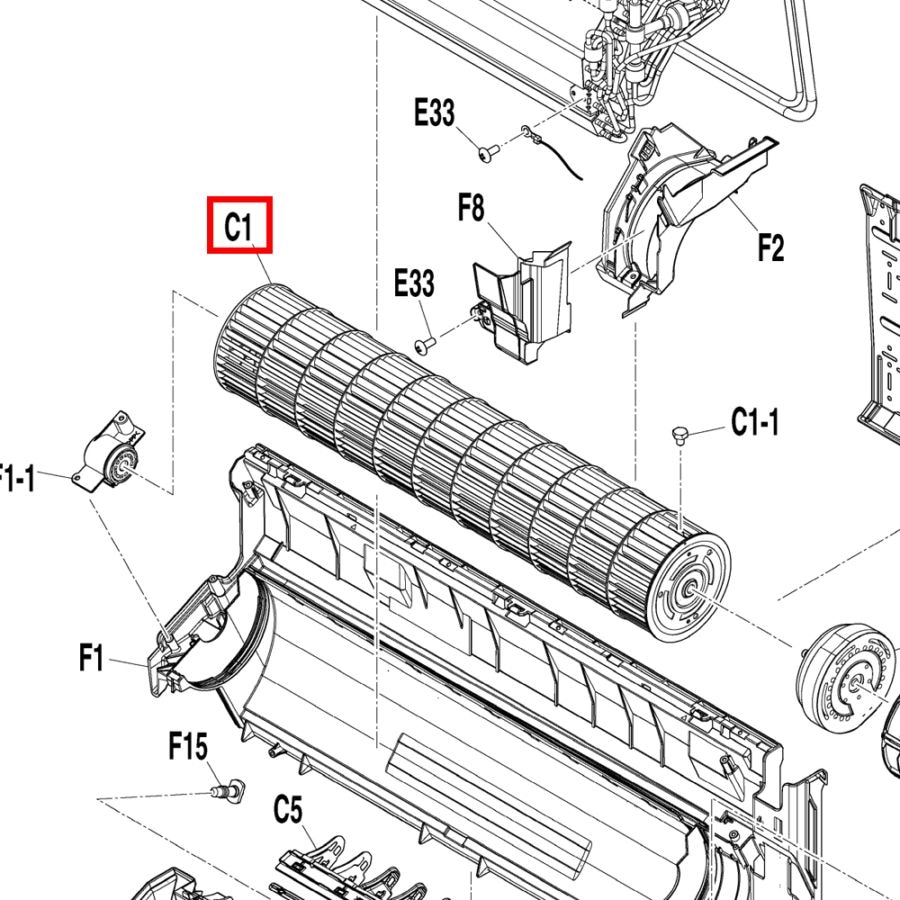 E33
C1
F8
F2
E33
C1-1
F1-1
F1
F15
C5