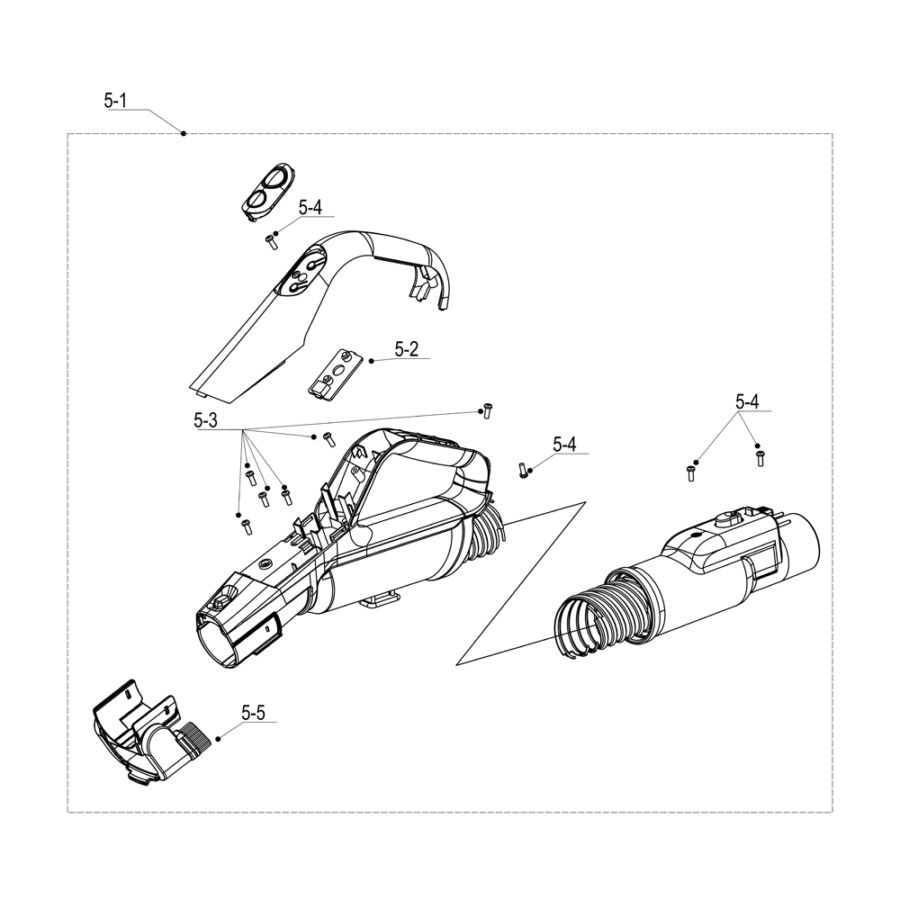 5-1

5-4

5-2

5-3

5-4

5-4

5-5