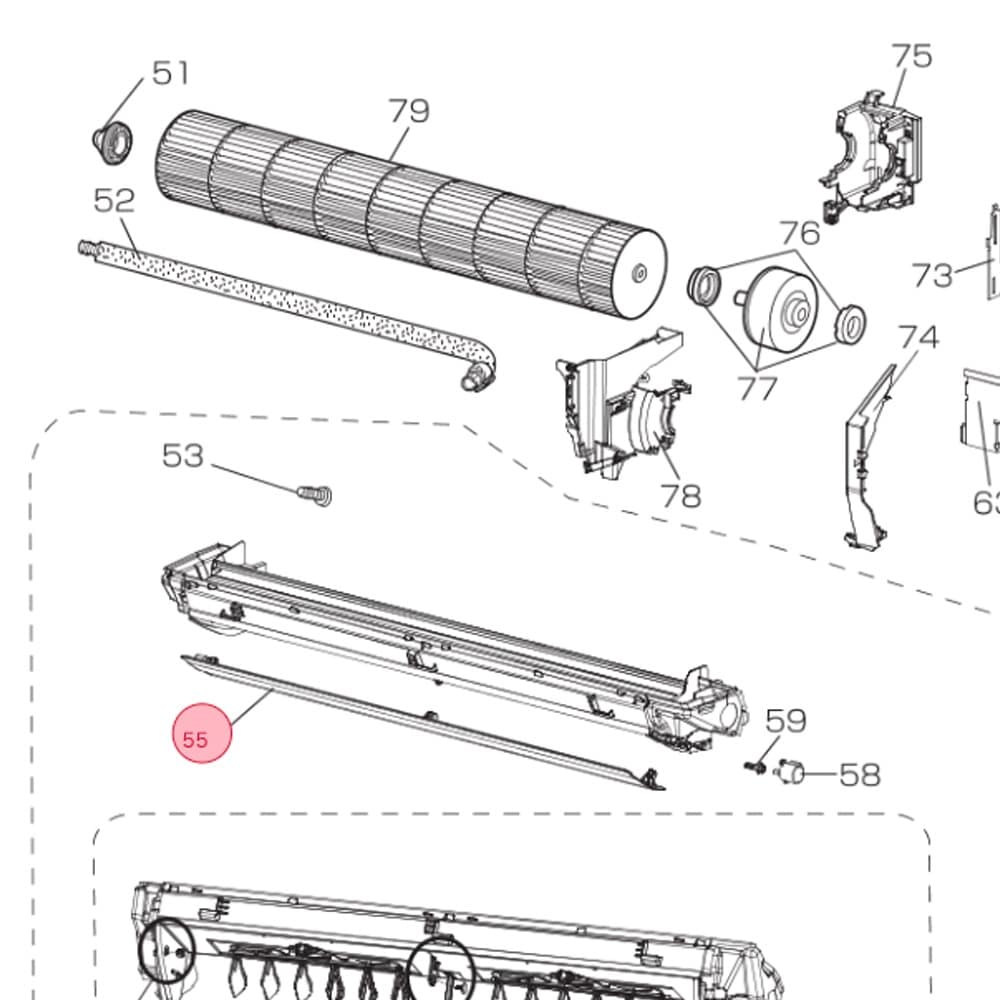 51
79
75
52
76
73
74
77
53
78
63
55
59
58