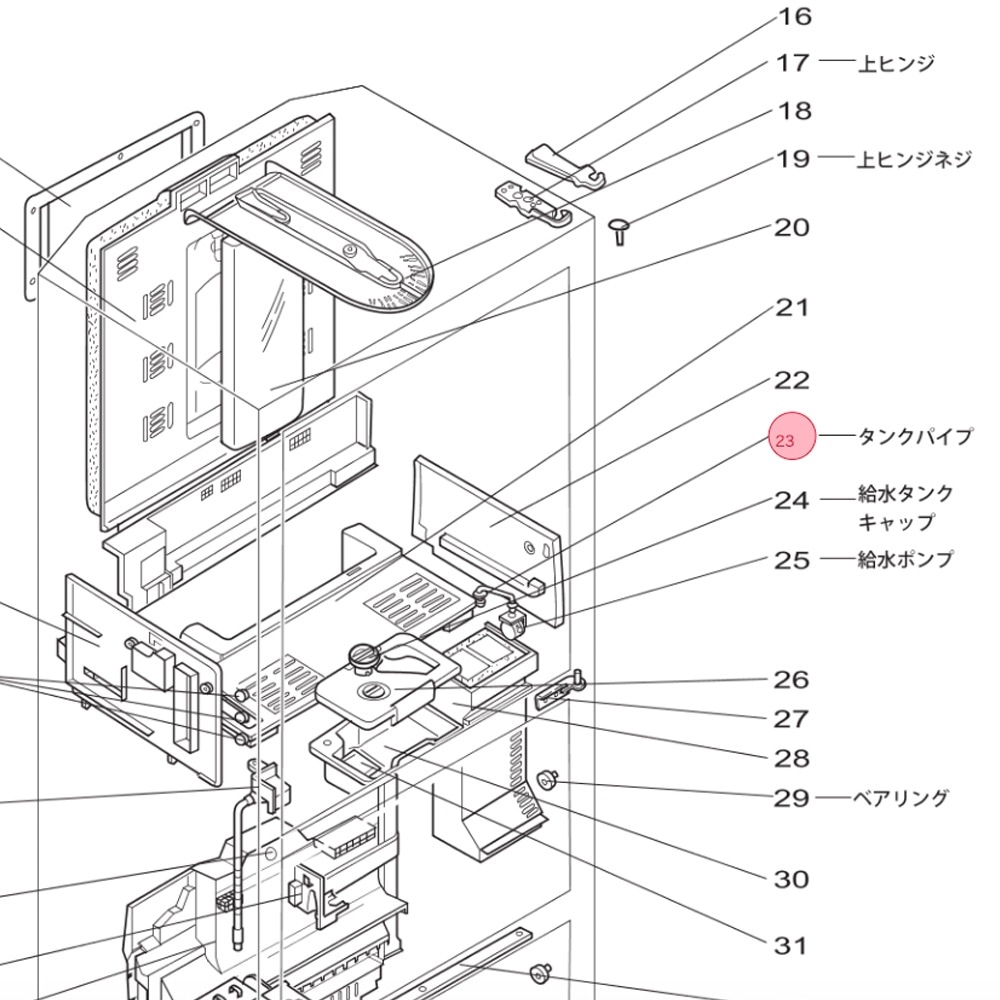 16
17 上ヒンジ
18
19 上ヒンジネジ
20
21
22
23 タンクパイプ
24 給水タンクキャップ
25 給水ポンプ
26
27
28
29 ベアリング
30
31