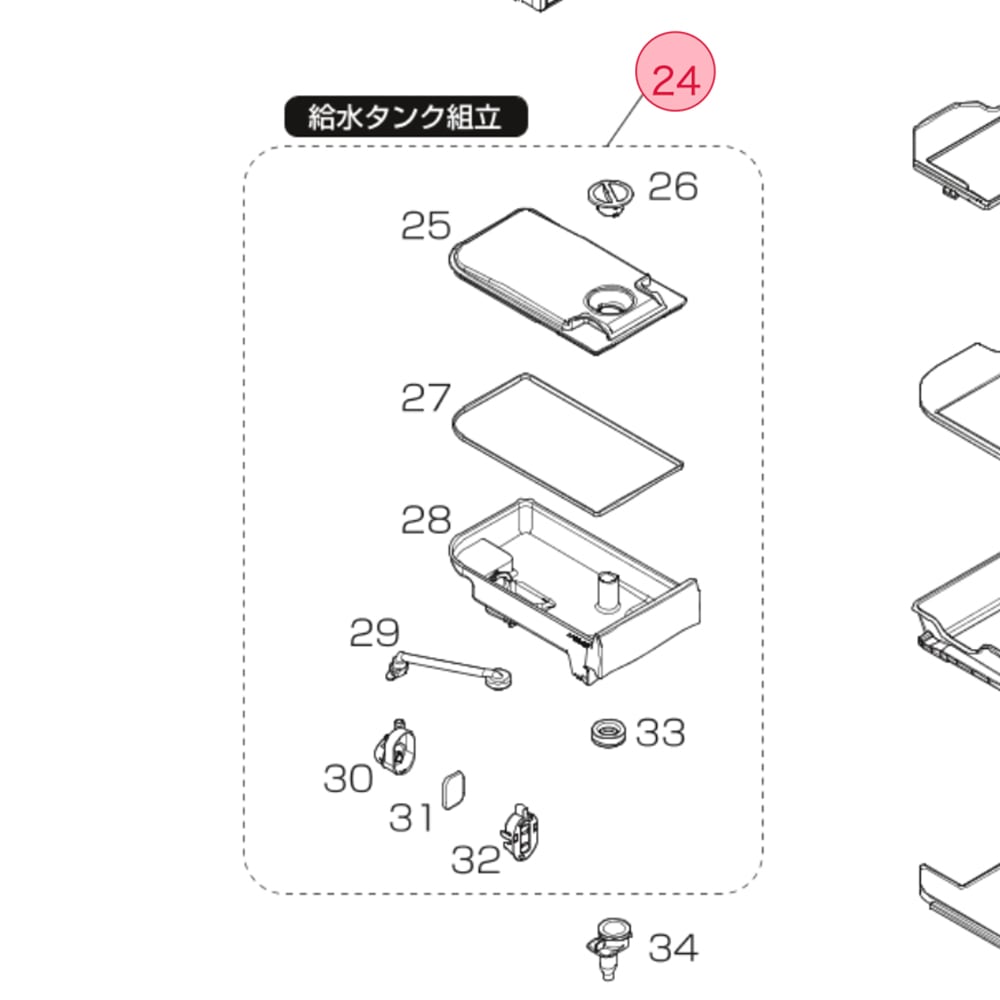 24

給水タンク組立

26

25

27

28

29

33

30

31

32

34