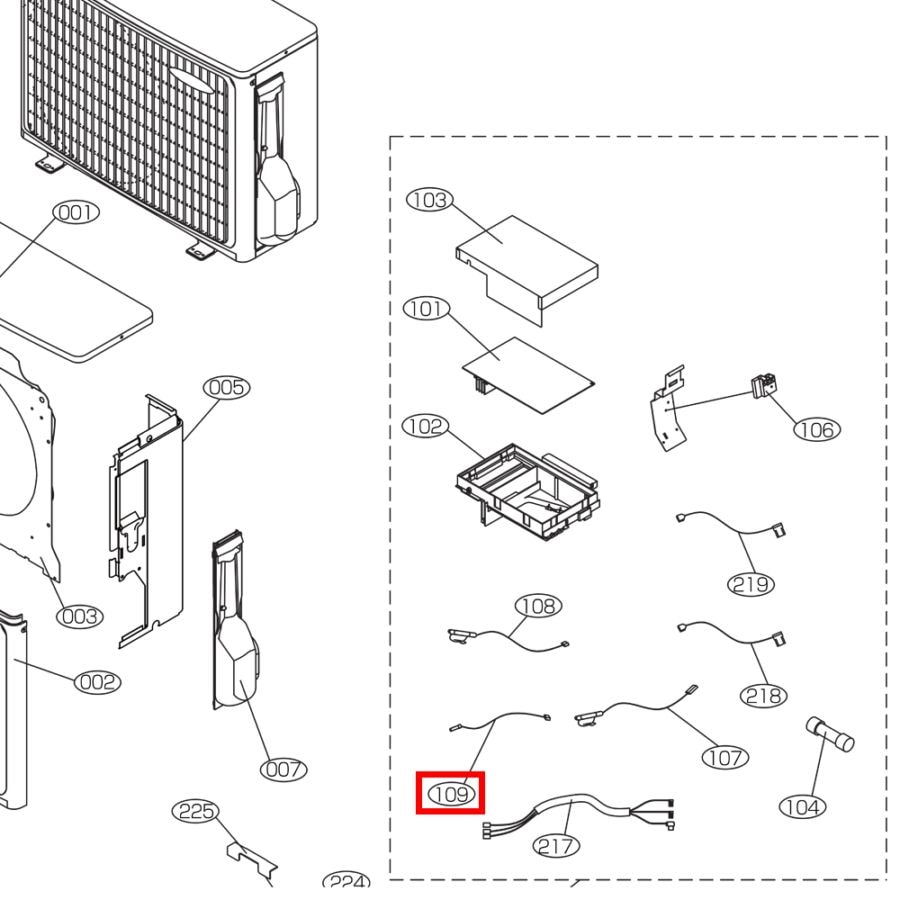 001
005
003
002
007
225
224
103
101
102
106
219
108
218
107
109
104
217