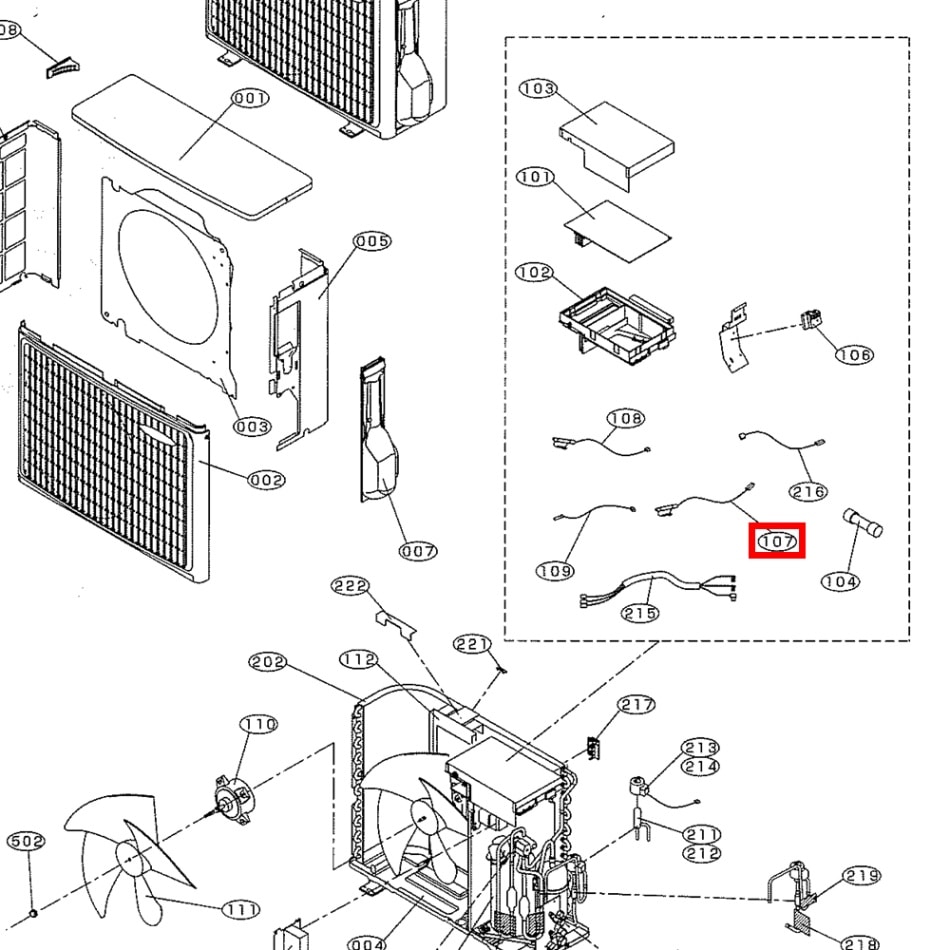 08
001
005
003
002
007
103
101
102
106
108
216
107
109
104
215
222
221
202
112
217
110
213
214
211
212
502
111
219
004
218