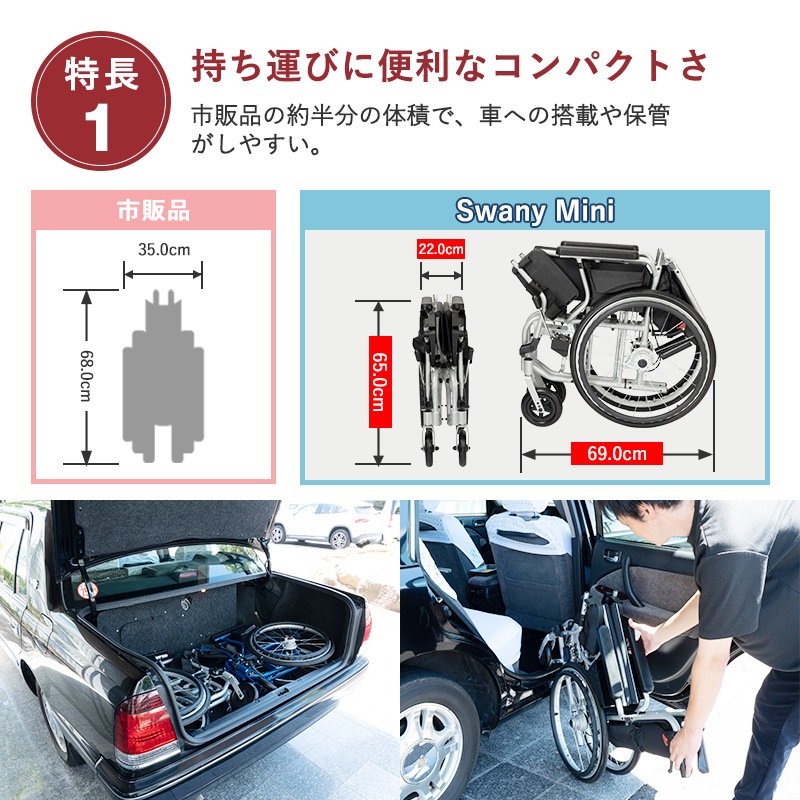 特長
1

持ち運びに便利なコンパクトさ

市販品の約半分の体積で、車への搭載や保管がしやすい。

市販品

35.0cm

68.0cm

Swany Mini

22.0cm

65.0cm

69.0cm