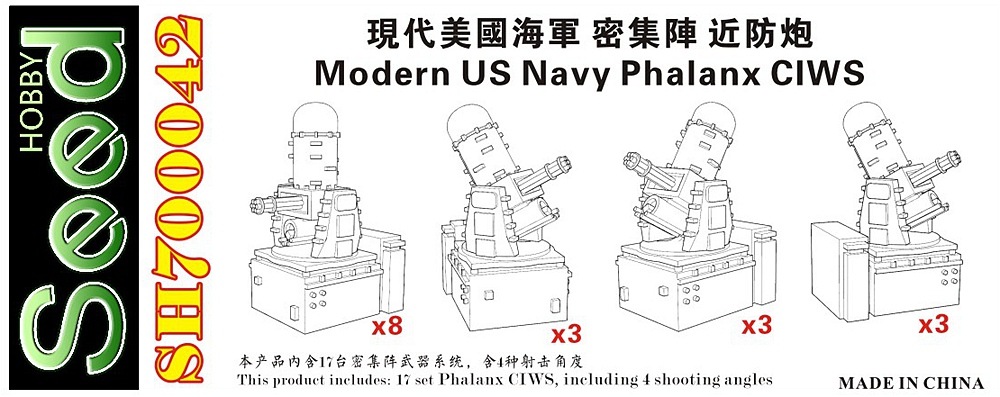 HOBBY Seed

SH700042

現代美國海軍 密集陣 近防炮
Modern US Navy Phalanx CIWS

x8

x3

x3

x3

本产品内含17台密集阵武器系统，含4种射击角度
This product includes: 17 set Phalanx CIWS, including 4 shooting angles

MADE IN CHINA