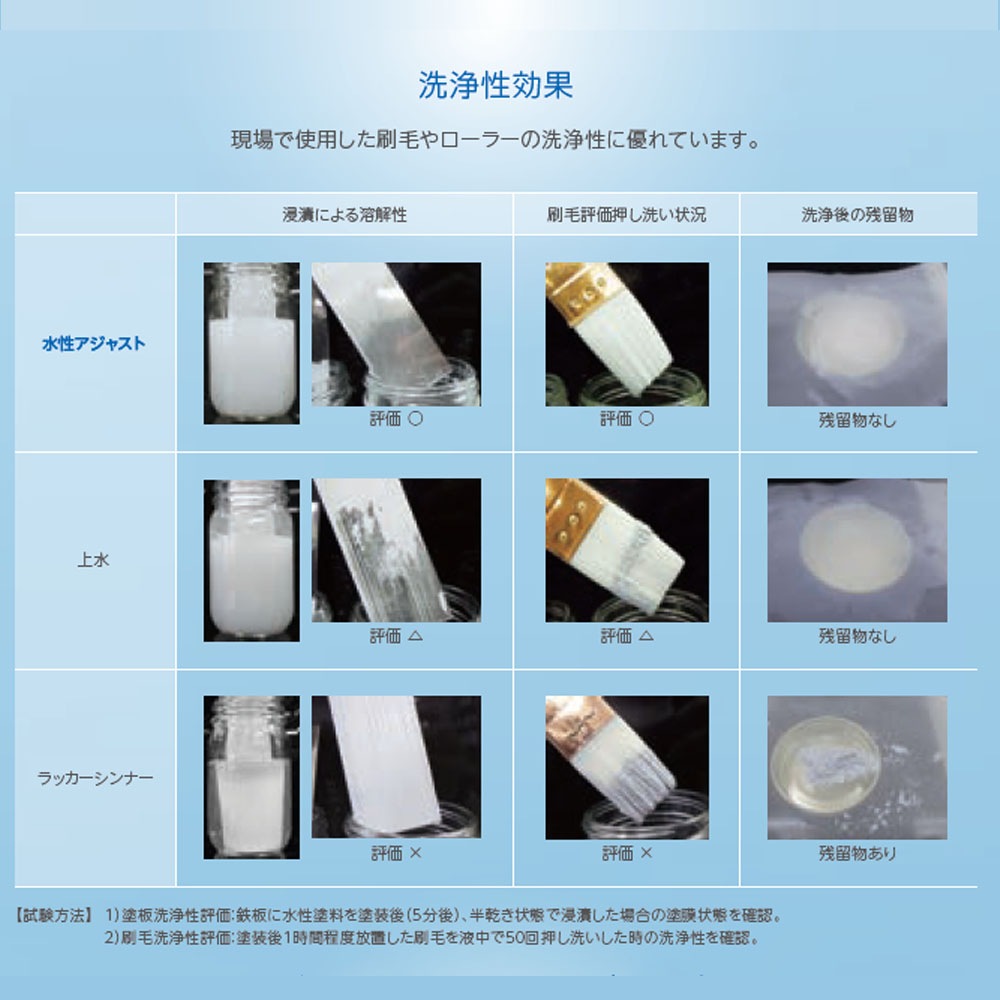 洗浄性効果

現場で使用した刷毛やローラーの洗浄性に優れています。

|  | 浸漬による溶解性 | 刷毛評価押し洗い状況 | 洗浄後の残留物 |
|---|---|---|---|
| 水性アジャスト | 評価 ○ | 評価 ○ | 残留物なし |
| 上水 | 評価 △ | 評価 △ | 残留物なし |
| ラッカーシンナー | 評価 × | 評価 × | 残留物あり |

【試験方法】 1）塗板洗浄性評価:鉄板に水性塗料を塗装後（5分後）、半乾き状態で浸漬した場合の塗膜状態を確認。
2）刷毛洗浄性評価:塗装後1時間程度放置した刷毛を液中で50回押し洗いした時の洗浄性を確認。