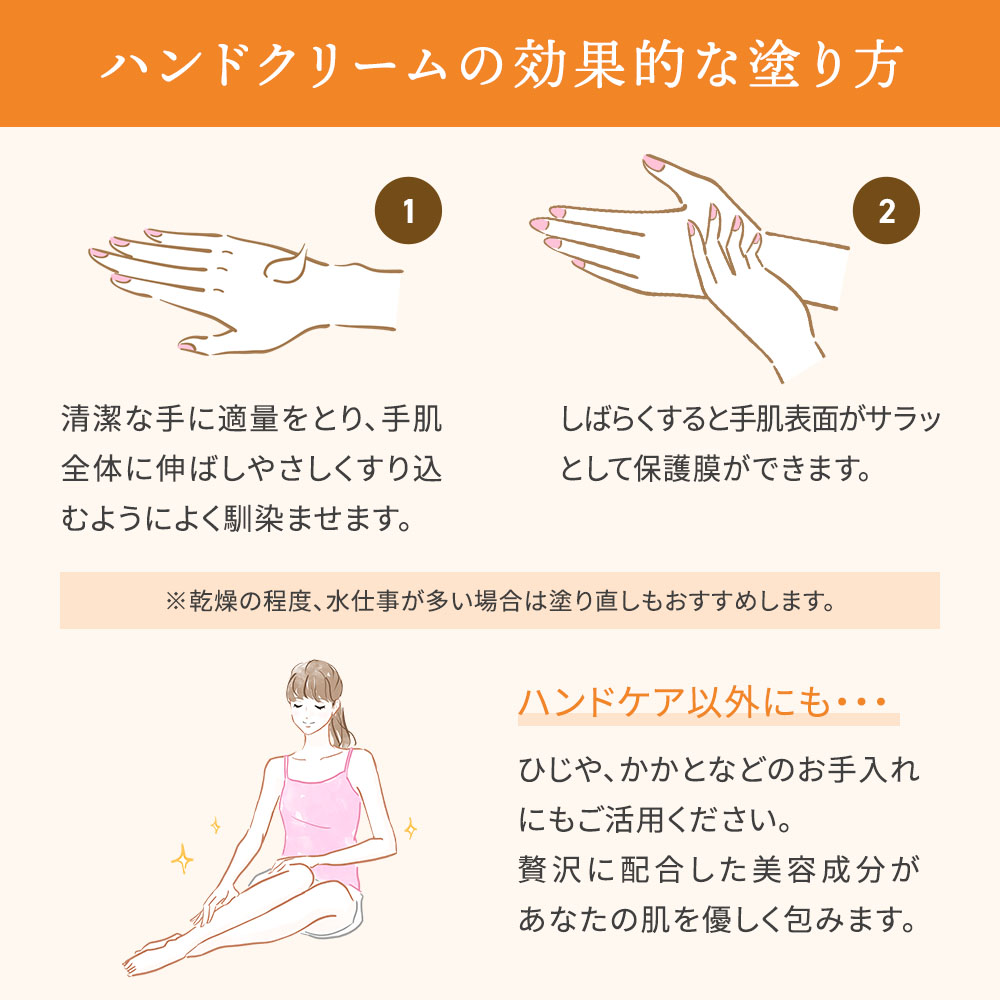 ハンドクリームの効果的な塗り方

1

清潔な手に適量をとり、手肌全体に伸ばしやさしくすり込むようによく馴染ませます。

2

しばらくすると手肌表面がサラッとして保護膜ができます。

※乾燥の程度、水仕事が多い場合は塗り直しもおすすめします。

ハンドケア以外にも・・・

ひじや、かかとなどのお手入れにもご活用ください。
贅沢に配合した美容成分があなたの肌を優しく包みます。