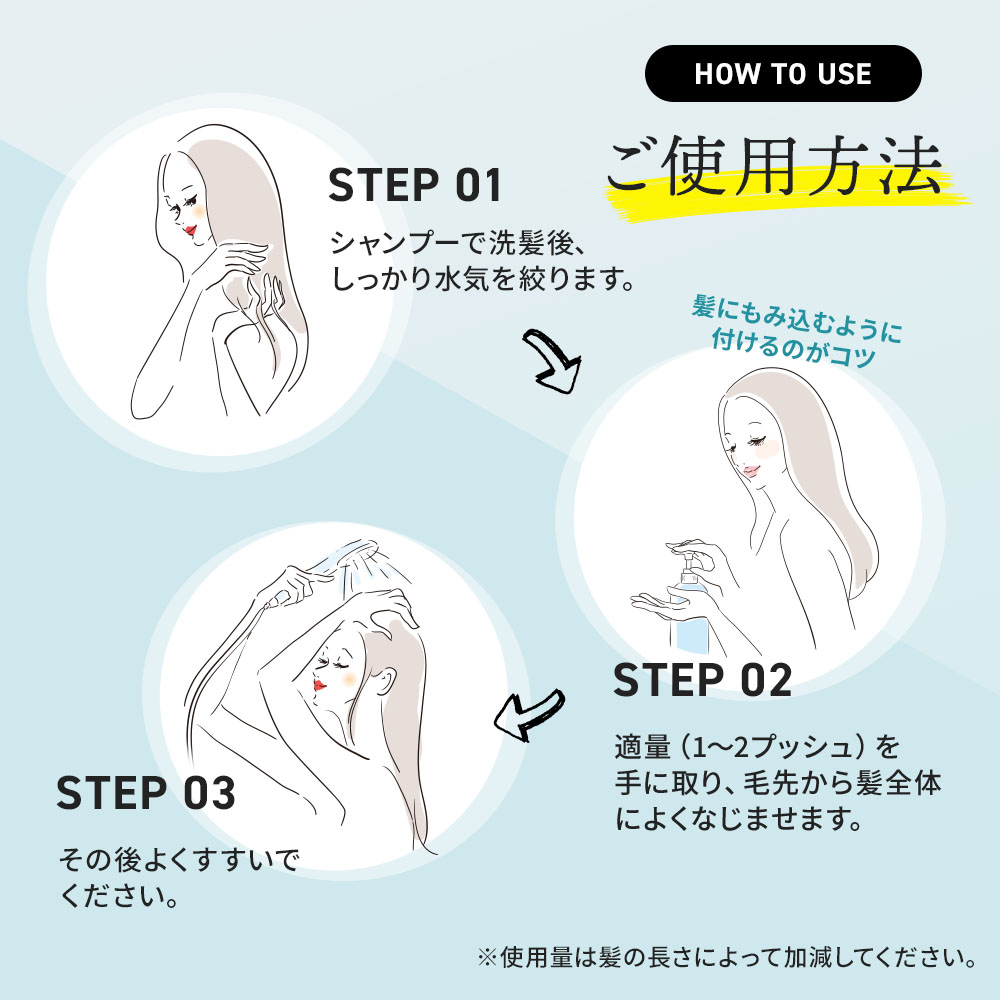 HOW TO USE

ご使用方法

STEP 01

シャンプーで洗髪後、しっかり水気を絞ります。

髪にもみ込むように付けるのがコツ

STEP 02

適量（1〜2プッシュ）を手に取り、毛先から髪全体によくなじませます。

STEP 03

その後よくすすいでください。

※使用量は髪の長さによって加減してください。