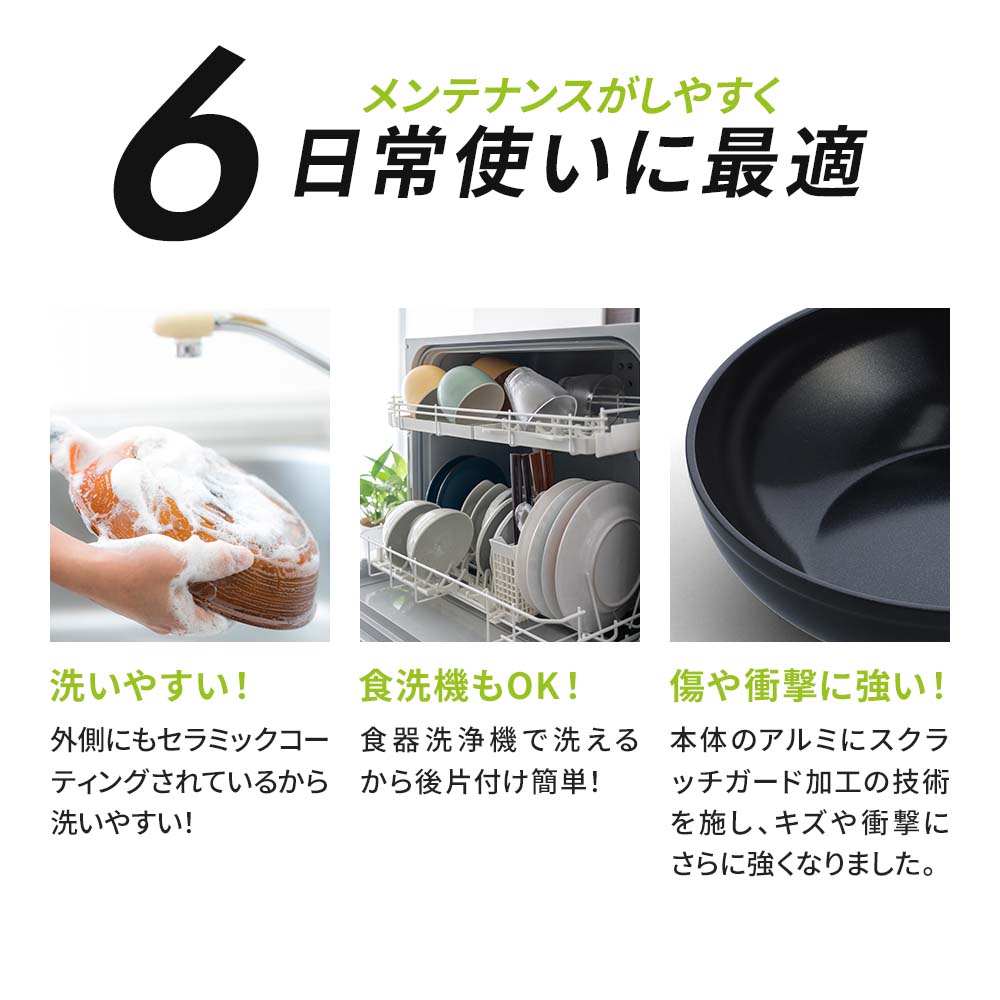 6
メンテナンスがしやすく
日常使いに最適

洗いやすい！
外側にもセラミックコーティングされているから洗いやすい!

食洗機もOK！
食器洗浄機で洗えるから後片付け簡単!

傷や衝撃に強い！
本体のアルミにスクラッチガード加工の技術を施し、キズや衝撃にさらに強くなりました。