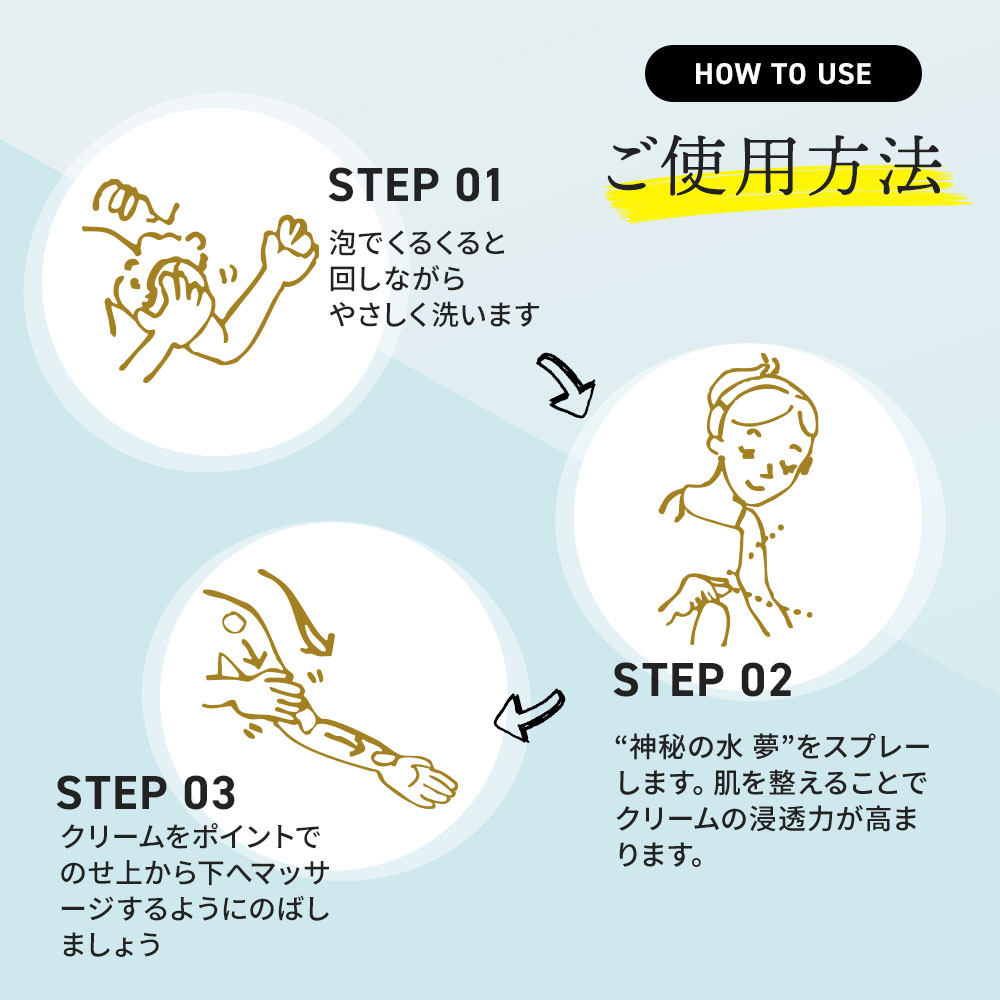 HOW TO USE

ご使用方法

STEP 01

泡でくるくると回しながらやさしく洗います

STEP 02

“神秘の水 夢”をスプレーします。肌を整えることでクリームの浸透力が高まります。

STEP 03

クリームをポイントでのせ上から下へマッサージするようにのばしましょう