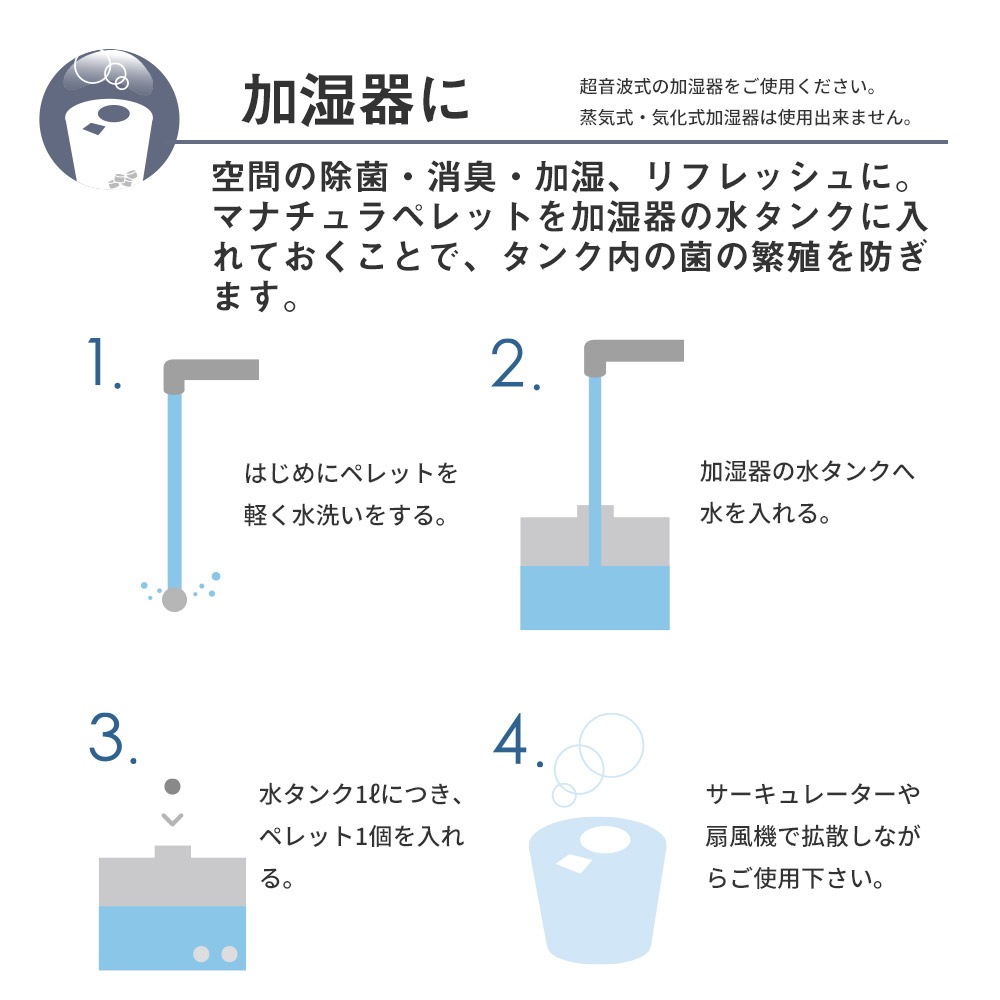 加湿器に

超音波式の加湿器をご使用ください。
蒸気式・気化式加湿器は使用出来ません。

空間の除菌・消臭・加湿、リフレッシュに。マナチュラペレットを加湿器の水タンクに入れておくことで、タンク内の菌の繁殖を防ぎます。

1.

はじめにペレットを軽く水洗いをする。

2.

加湿器の水タンクへ水を入れる。

3.

水タンク1ℓにつき、ペレット1個を入れる。

4.

サーキュレーターや扇風機で拡散しながらご使用下さい。