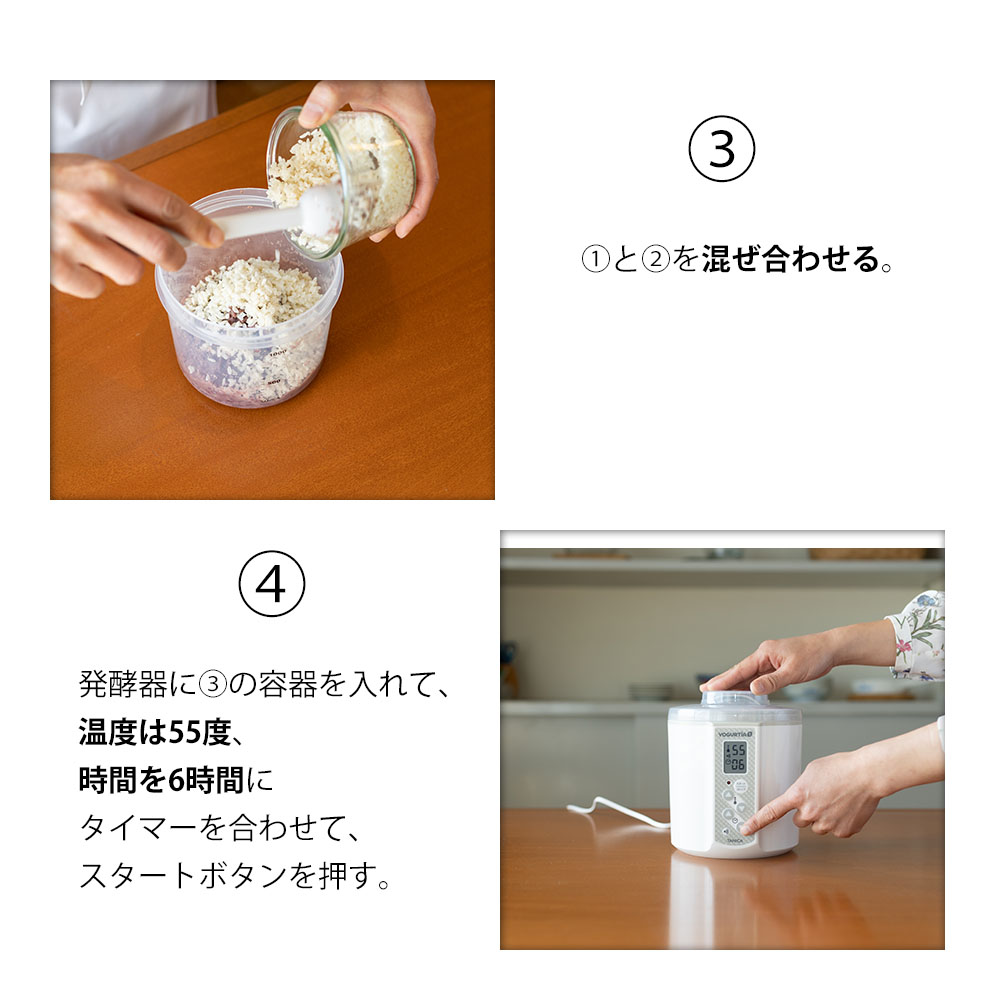 ③

①と②を混ぜ合わせる。

④

発酵器に③の容器を入れて、
温度は55度、
時間を6時間に
タイマーを合わせて、
スタートボタンを押す。

YOGURTIA

55

06