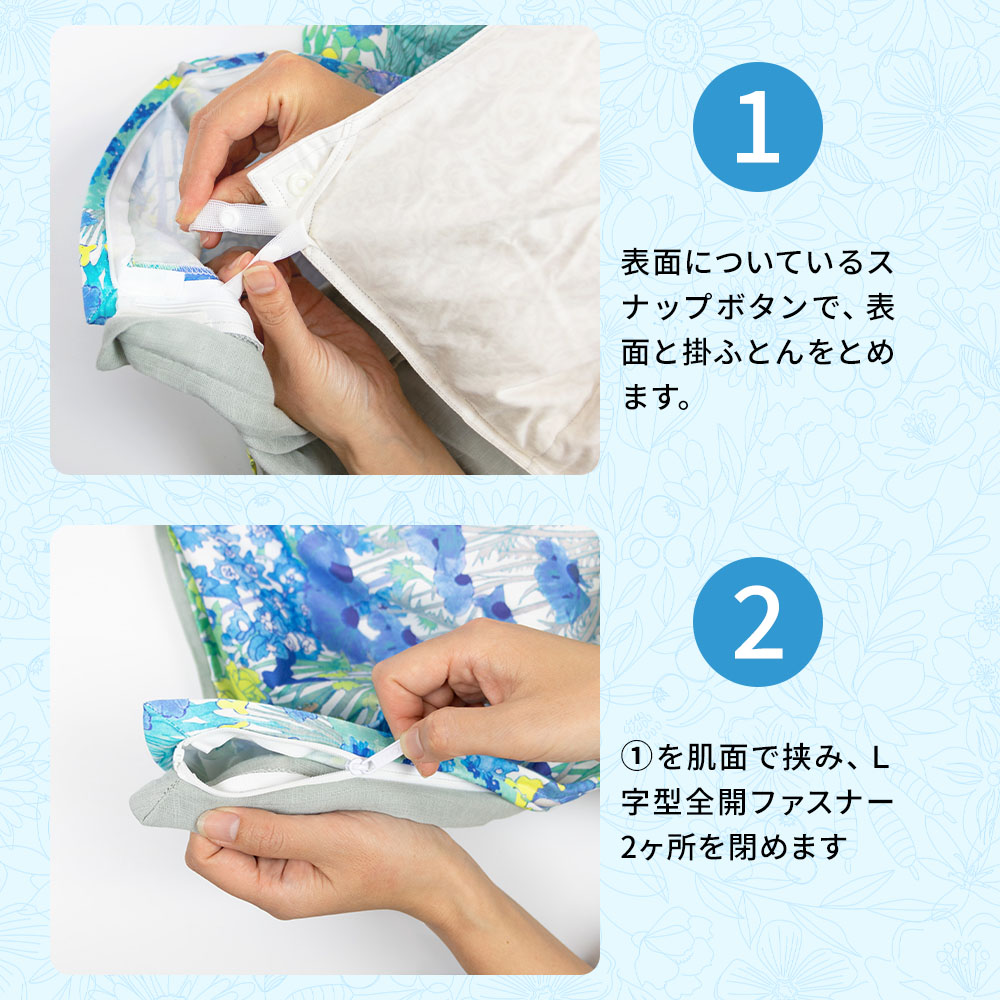 1

表面についているスナップボタンで、表面と掛ふとんをとめます。

2

①を肌面で挟み、L字型全開ファスナー2ヶ所を閉めます