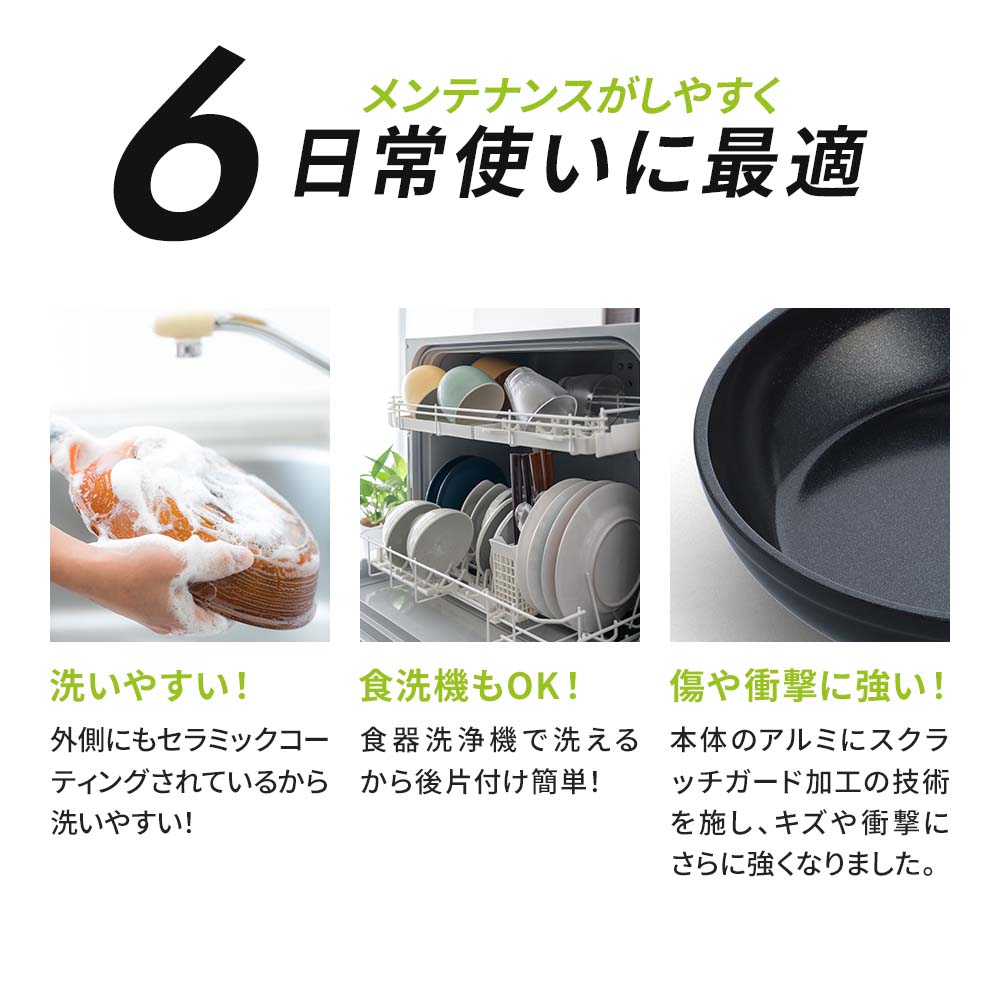 6
メンテナンスがしやすく
日常使いに最適

洗いやすい!
外側にもセラミックコーティングされているから洗いやすい!

食洗機もOK!
食器洗浄機で洗えるから後片付け簡単!

傷や衝撃に強い!
本体のアルミにスクラッチガード加工の技術を施し、キズや衝撃にさらに強くなりました。