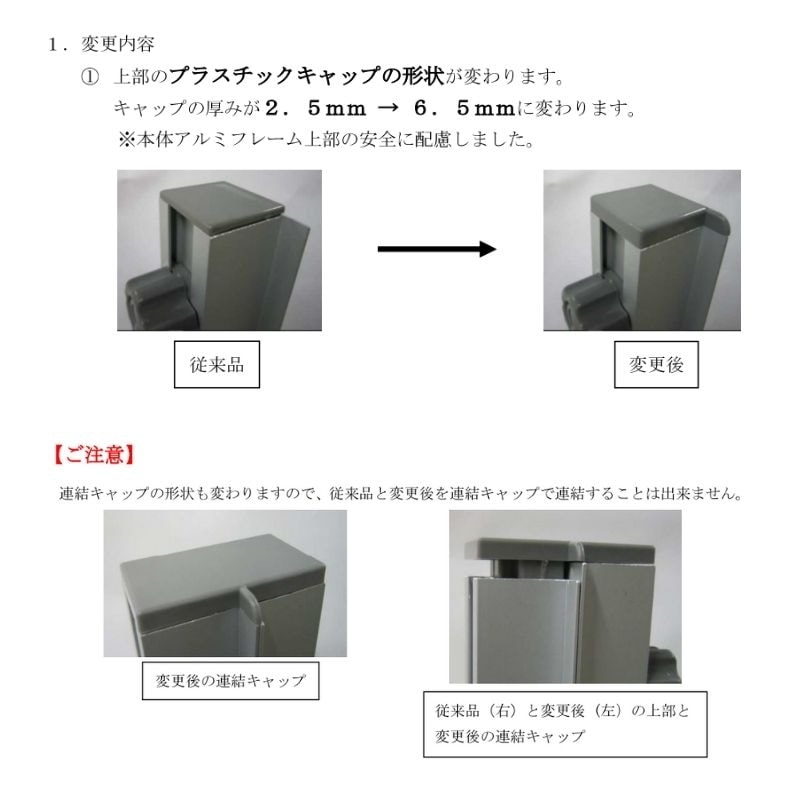 １．変更内容

① 上部のプラスチックキャップの形状が変わります。

キャップの厚みが２．５ｍｍ → ６．５ｍｍに変わります。

※本体アルミフレーム上部の安全に配慮しました。

従来品

変更後

【ご注意】

連結キャップの形状も変わりますので、従来品と変更後を連結キャップで連結することは出来ません。

変更後の連結キャップ

従来品（右）と変更後（左）の上部と変更後の連結キャップ