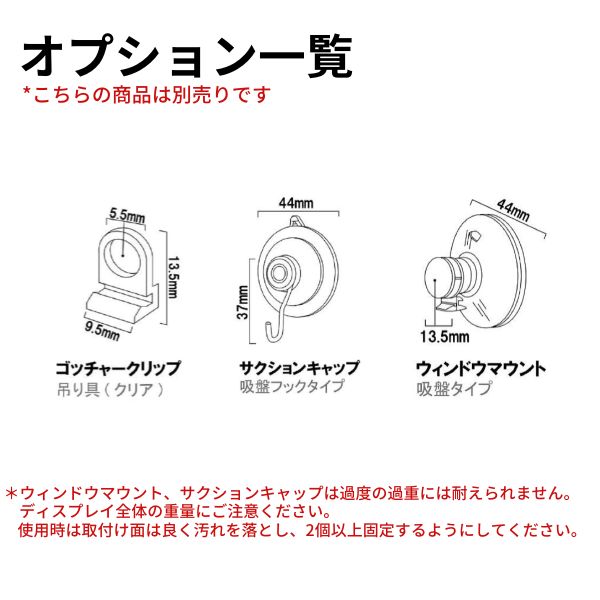 オプション一覧
*こちらの商品は別売りです

5.5mm
13.5mm
9.5mm
ゴッチャークリップ
吊り具（クリア）

44mm
37mm
サクションキャップ
吸盤フックタイプ

44mm
13.5mm
ウィンドウマウント
吸盤タイプ

＊ウィンドウマウント、サクションキャップは過度の過重には耐えられません。
ディスプレイ全体の重量にご注意ください。
使用時は取付け面は良く汚れを落とし、2個以上固定するようにしてください。