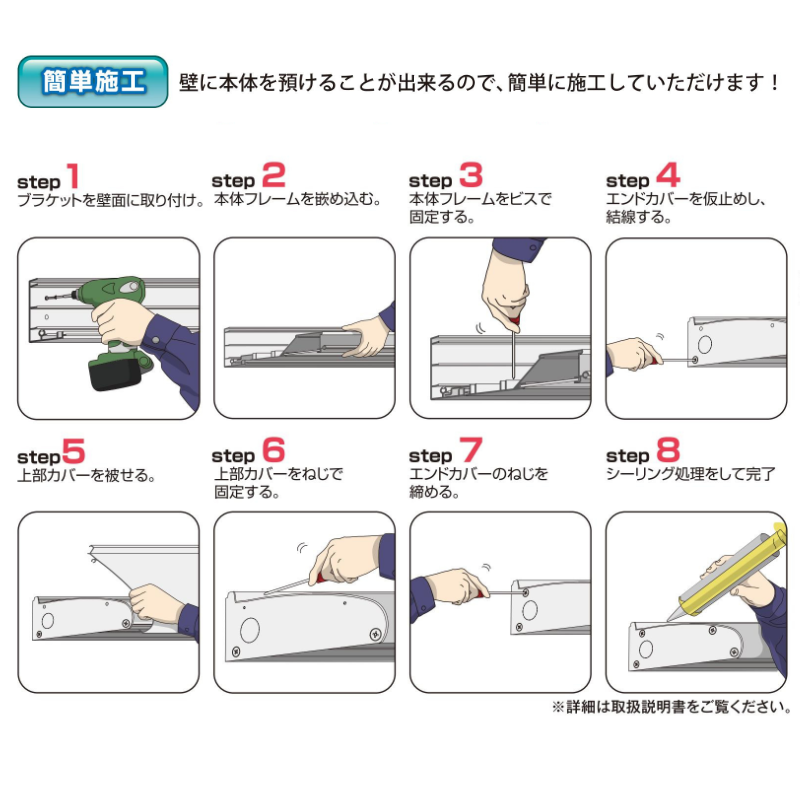 簡単施工

壁に本体を預けることが出来るので、簡単に施工していただけます！

step 1
ブラケットを壁面に取り付け。

step 2
本体フレームを嵌め込む。

step 3
本体フレームをビスで固定する。

step 4
エンドカバーを仮止めし、結線する。

step 5
上部カバーを被せる。

step 6
上部カバーをねじで固定する。

step 7
エンドカバーのねじを締める。

step 8
シーリング処理をして完了

※詳細は取扱説明書をご覧ください。