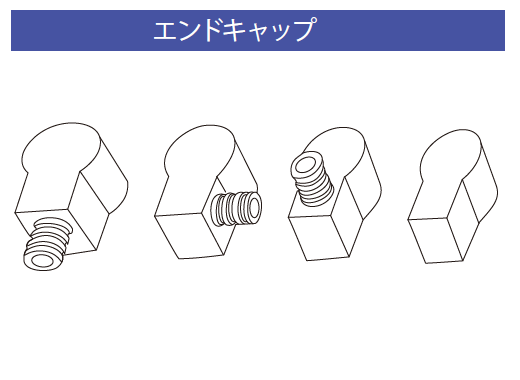 エンドキャップ