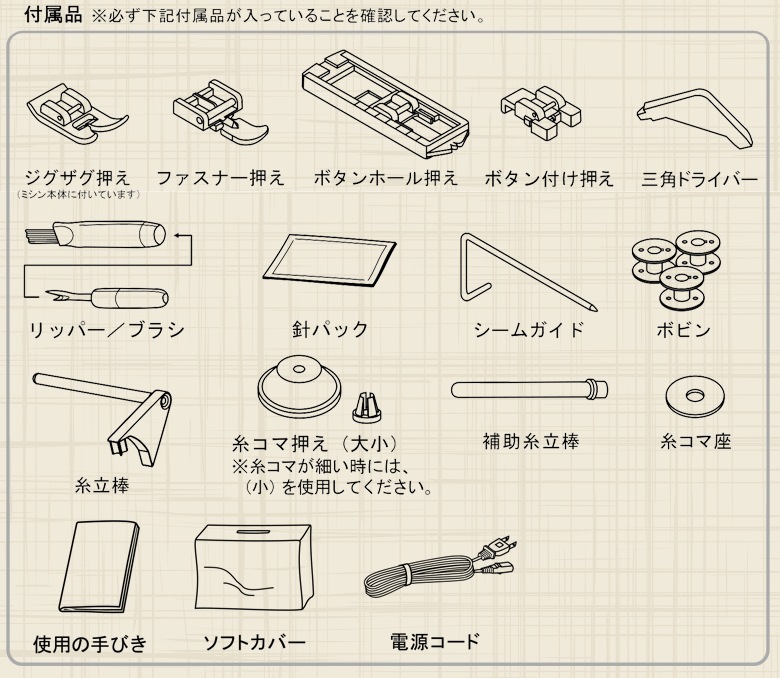 付属品 ※必ず下記付属品が入っていることを確認してください。

ジグザグ押え
（ミシン本体に付いています）

ファスナー押え

ボタンホール押え

ボタン付け押え

三角ドライバー

リッパー／ブラシ

針パック

シームガイド

ボビン

糸立棒

糸コマ押え（大小）
※糸コマが細い時には、（小）を使用してください。

補助糸立棒

糸コマ座

使用の手びき

ソフトカバー

電源コード