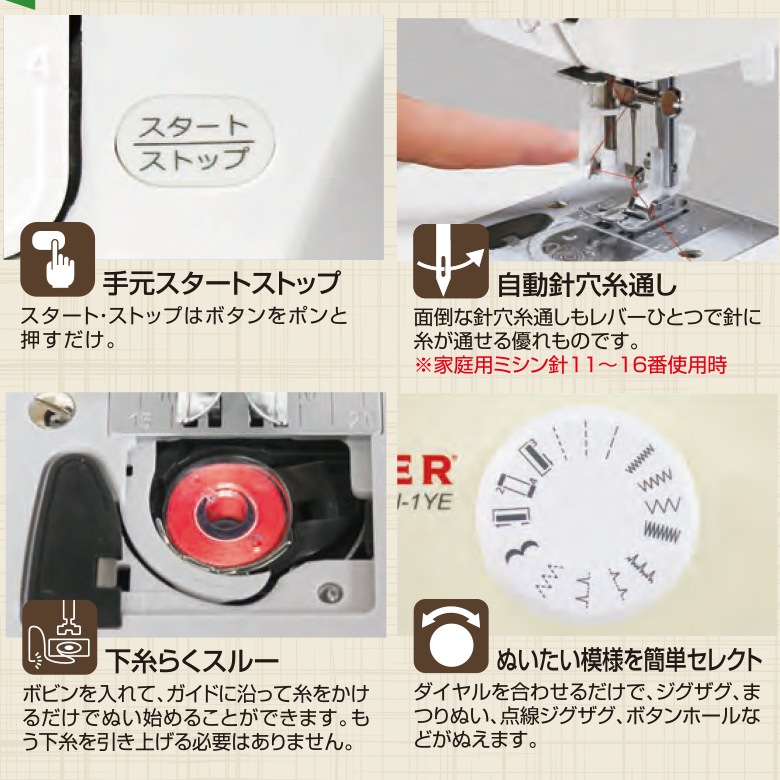 スタート
ストップ

手元スタートストップ
スタート・ストップはボタンをポンと押すだけ。

自動針穴糸通し
面倒な針穴糸通しもレバーひとつで針に糸が通せる優れものです。
※家庭用ミシン針11～16番使用時

15 20

ER
-1YE

下糸らくスルー
ボビンを入れて、ガイドに沿って糸をかけるだけでぬい始めることができます。もう下糸を引き上げる必要はありません。

ぬいたい模様を簡単セレクト
ダイヤルを合わせるだけで、ジグザグ、まつりぬい、点線ジグザグ、ボタンホールなどがぬえます。