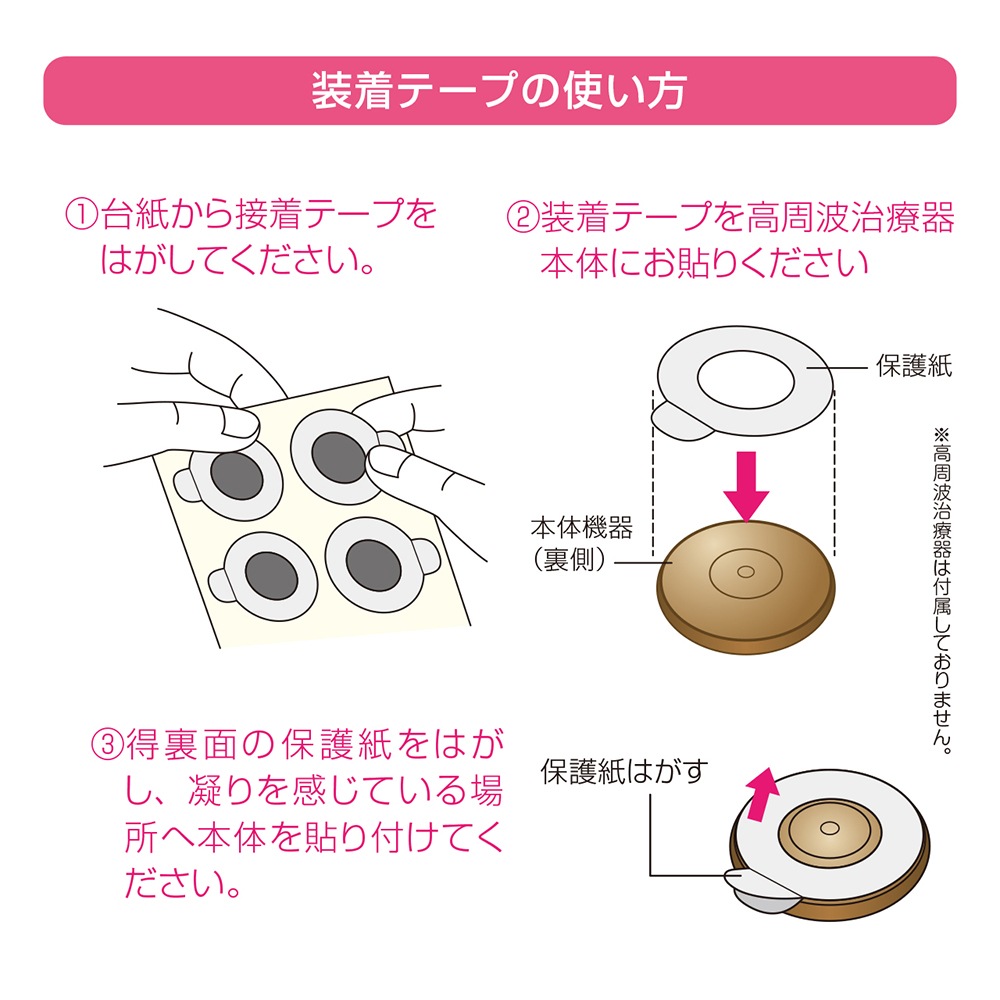 装着テープの使い方

①台紙から接着テープをはがしてください。

②装着テープを高周波治療器本体にお貼りください

保護紙

本体機器
（裏側）

※高周波治療器は付属しておりません。

③得裏面の保護紙をはがし、凝りを感じている場所へ本体を貼り付けてください。

保護紙はがす