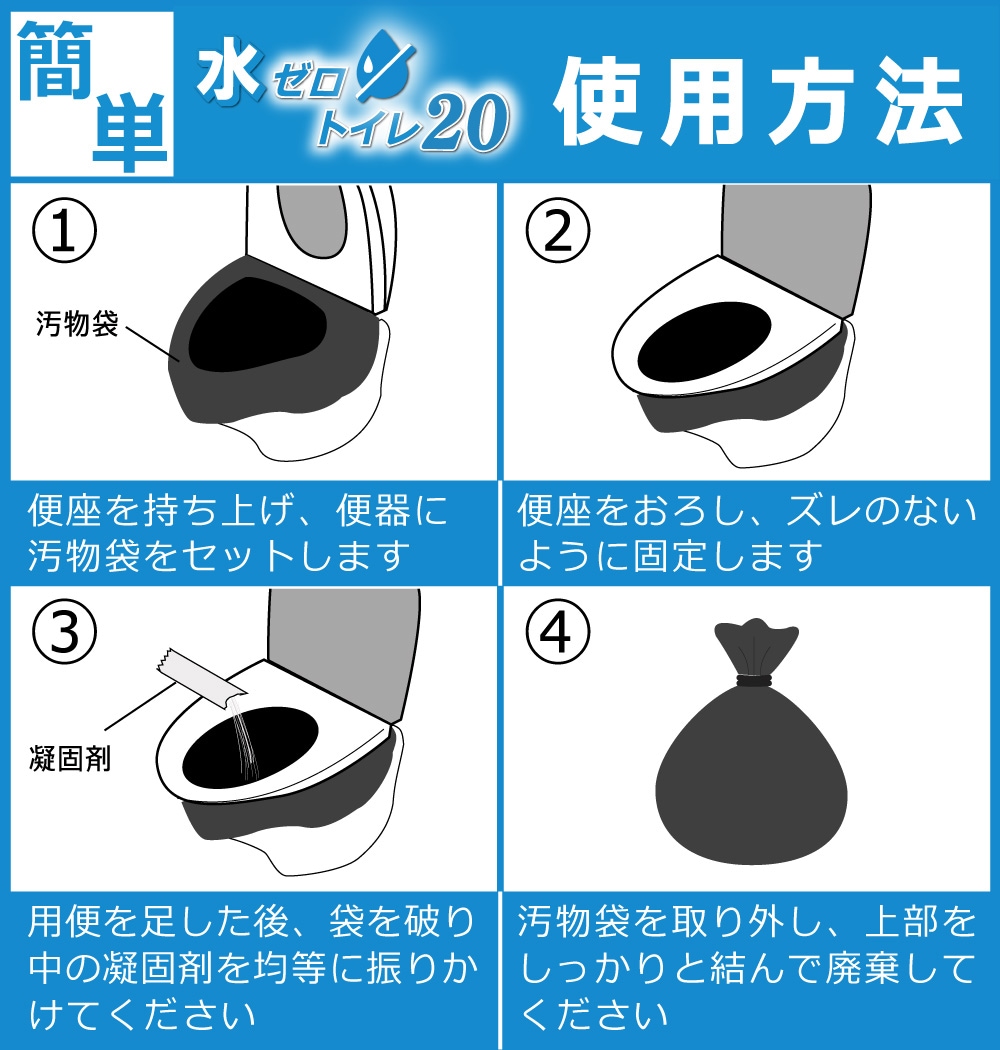 簡単

水ゼロトイレ20

使用方法

①

汚物袋

便座を持ち上げ、便器に汚物袋をセットします

②

便座をおろし、ズレのないように固定します

③

凝固剤

用便を足した後、袋を破り中の凝固剤を均等に振りかけてください

④

汚物袋を取り外し、上部をしっかりと結んで廃棄してください