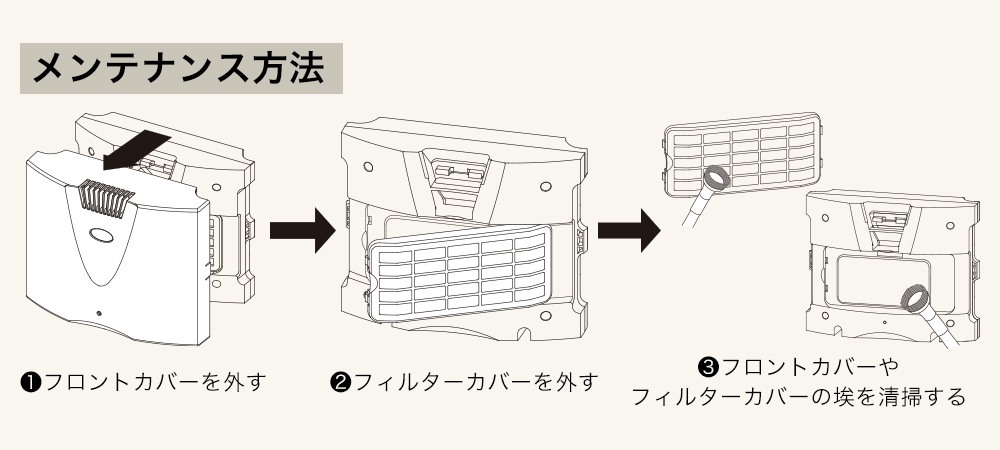 メンテナンス方法

❶フロントカバーを外す

❷フィルターカバーを外す

❸フロントカバーや
フィルターカバーの埃を清掃する