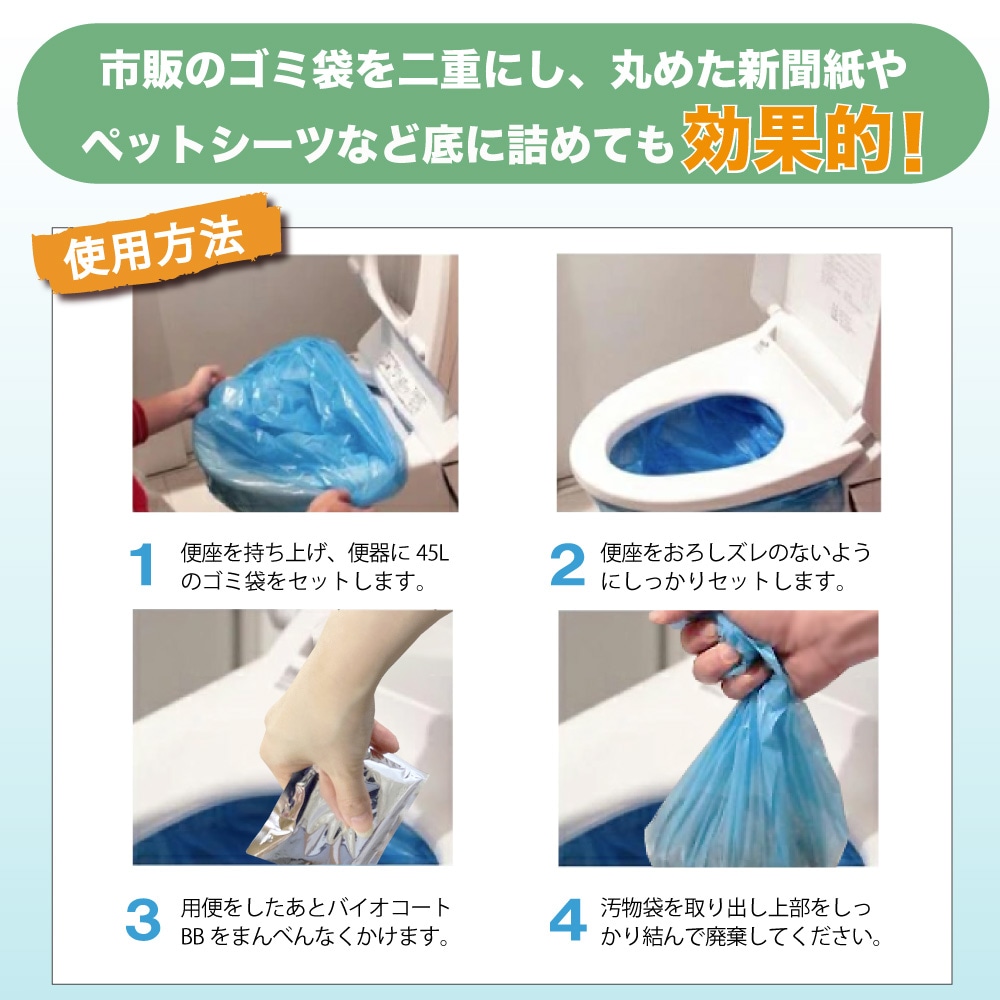 市販のゴミ袋を二重にし、丸めた新聞紙やペットシーツなど底に詰めても効果的！

使用方法

1 便座を持ち上げ、便器に 45L のゴミ袋をセットします。

2 便座をおろしズレのないようにしっかりセットします。

3 用便をしたあとバイオコート BB をまんべんなくかけます。

4 汚物袋を取り出し上部をしっかり結んで廃棄してください。