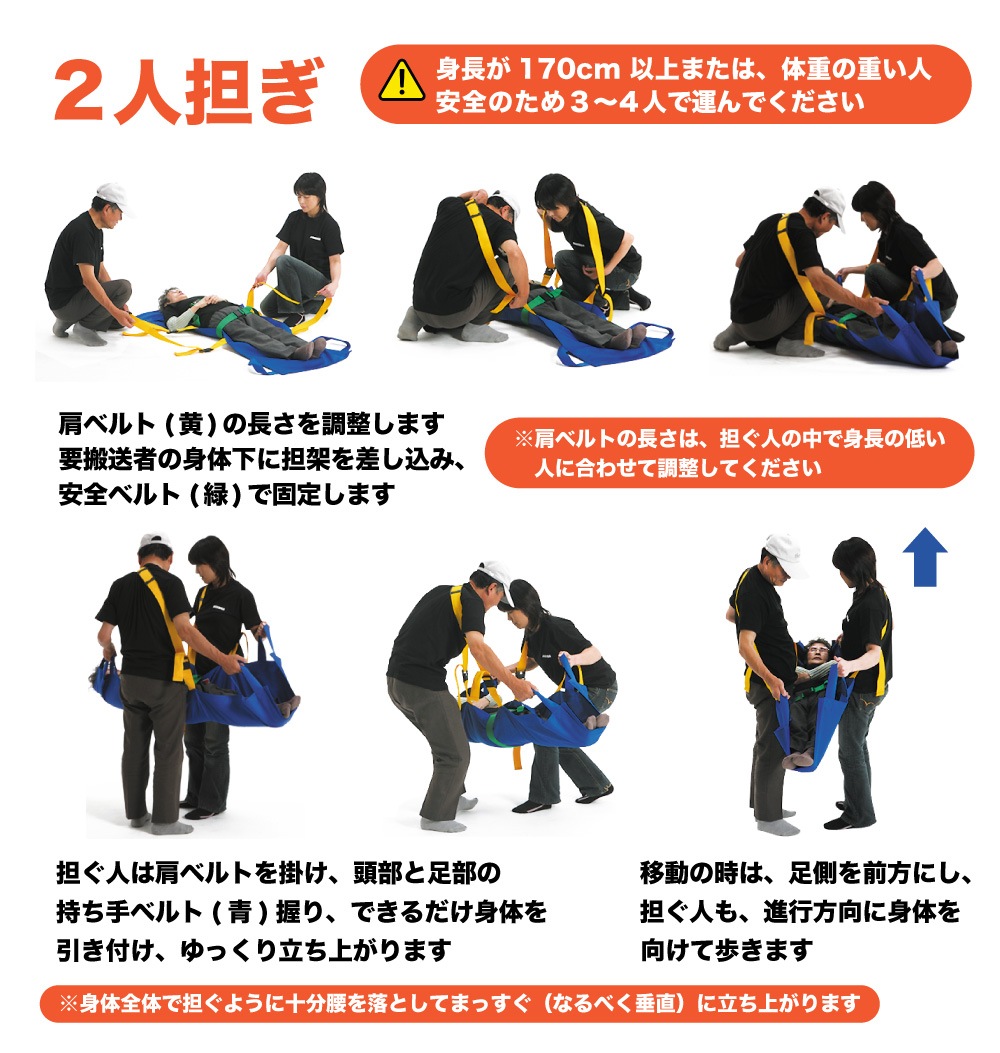 ２人担ぎ

身長が 170cm 以上または、体重の重い人
安全のため３〜４人で運んでください

肩ベルト（黄）の長さを調整します
要搬送者の身体下に担架を差し込み、
安全ベルト（緑）で固定します

※肩ベルトの長さは、担ぐ人の中で身長の低い人に合わせて調整してください

担ぐ人は肩ベルトを掛け、頭部と足部の
持ち手ベルト（青）握り、できるだけ身体を
引き付け、ゆっくり立ち上がります

移動の時は、足側を前方にし、
担ぐ人も、進行方向に身体を
向けて歩きます

※身体全体で担ぐように十分腰を落としてまっすぐ（なるべく垂直）に立ち上がります