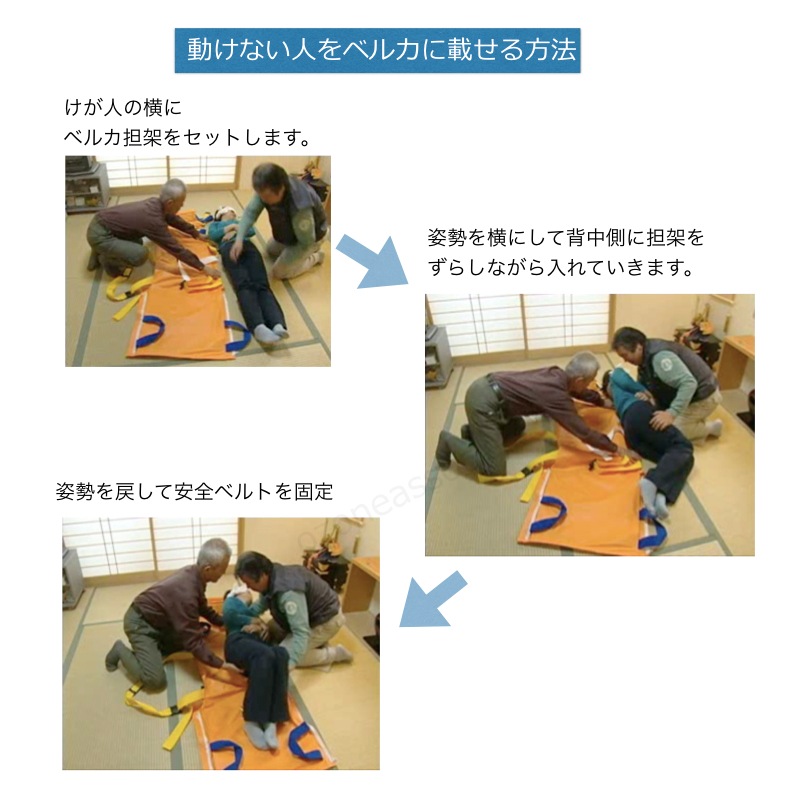 動けない人をベルカに載せる方法

けが人の横に
ベルカ担架をセットします。

姿勢を横にして背中側に担架を
ずらしながら入れていきます。

姿勢を戻して安全ベルトを固定