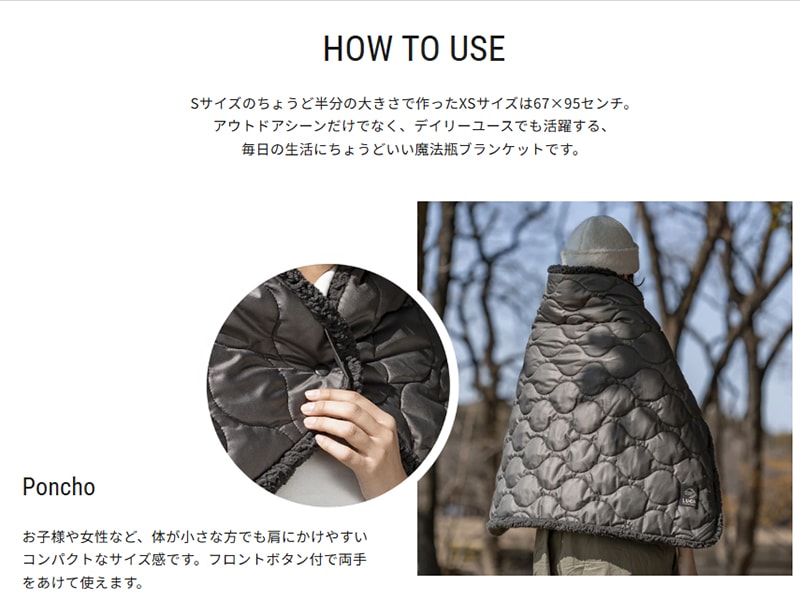 HOW TO USE

Sサイズのちょうど半分の大きさで作ったXSサイズは67×95センチ。
アウトドアシーンだけでなく、デイリーユースでも活躍する、
毎日の生活にちょうどいい魔法瓶ブランケットです。

Poncho

お子様や女性など、体が小さな方でも肩にかけやすいコンパクトなサイズ感です。フロントボタン付で両手をあけて使えます。