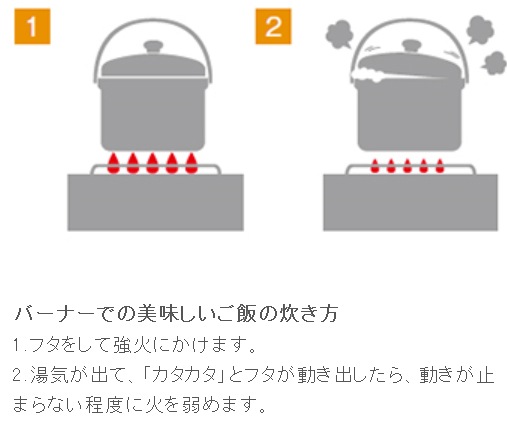 1

2

バーナーでの美味しいご飯の炊き方

1.フタをして強火にかけます。

2.湯気が出て、「カタカタ」とフタが動き出したら、動きが止まらない程度に火を弱めます。